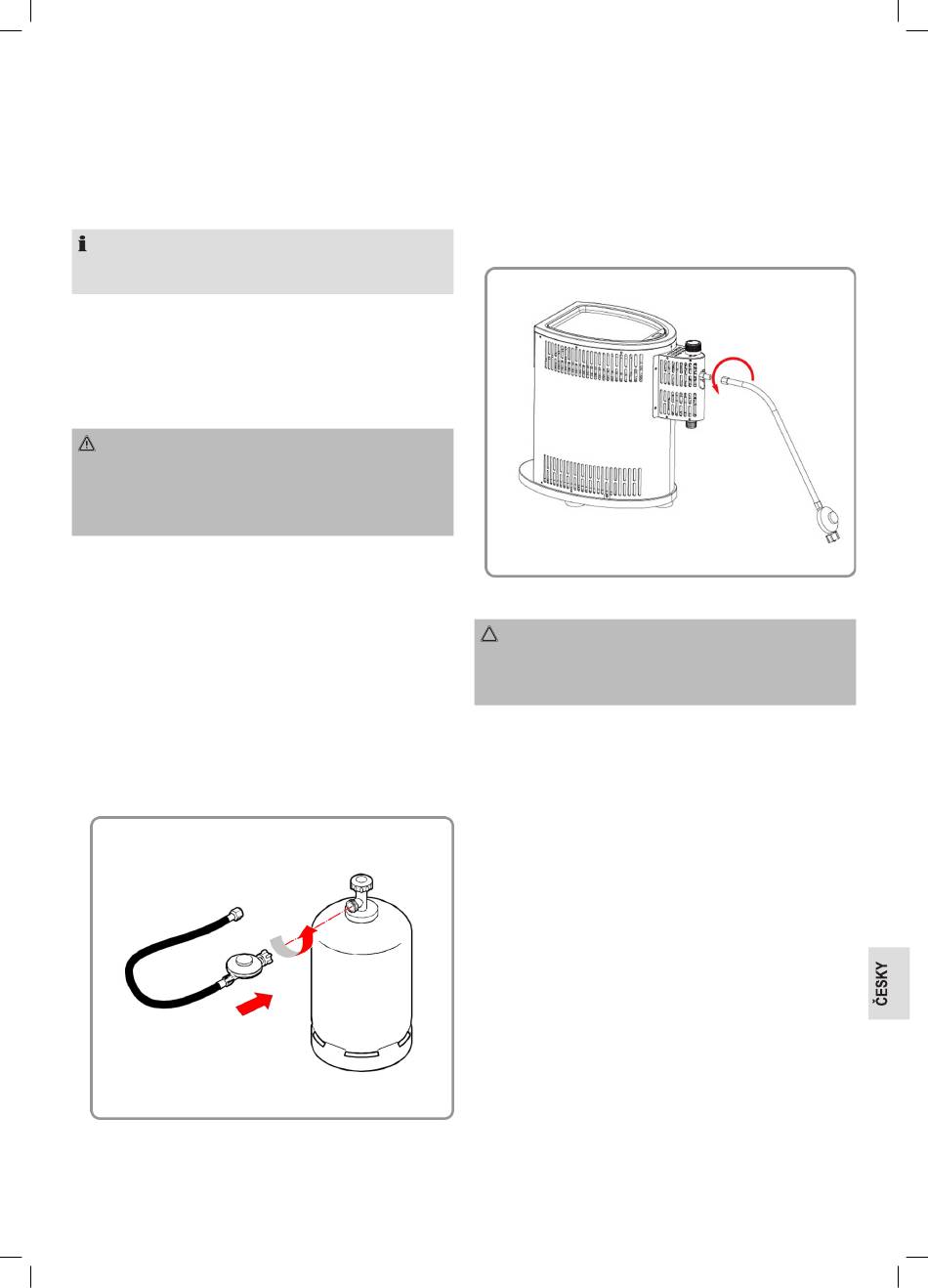 ČESKY