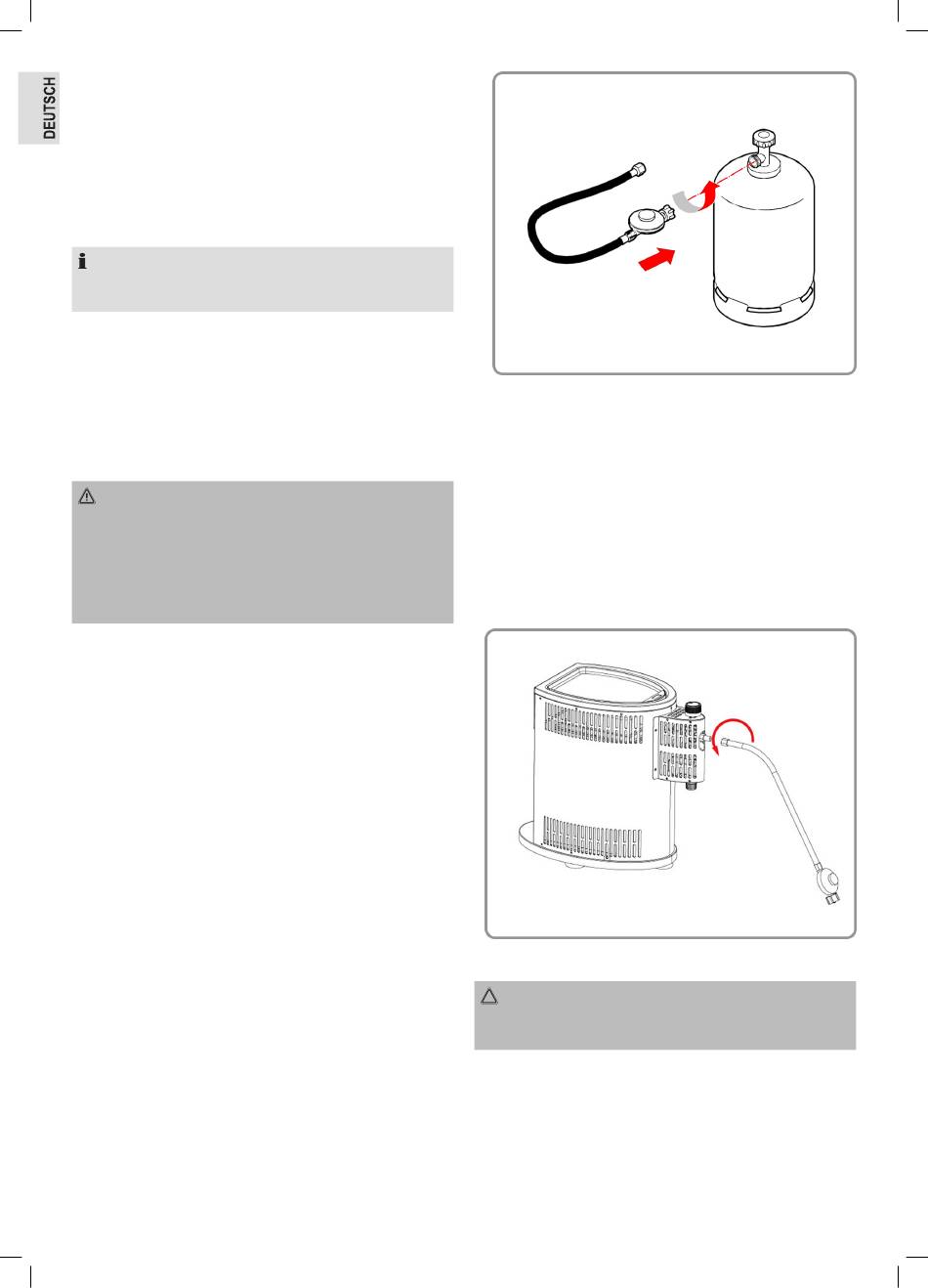 DEUTSCH