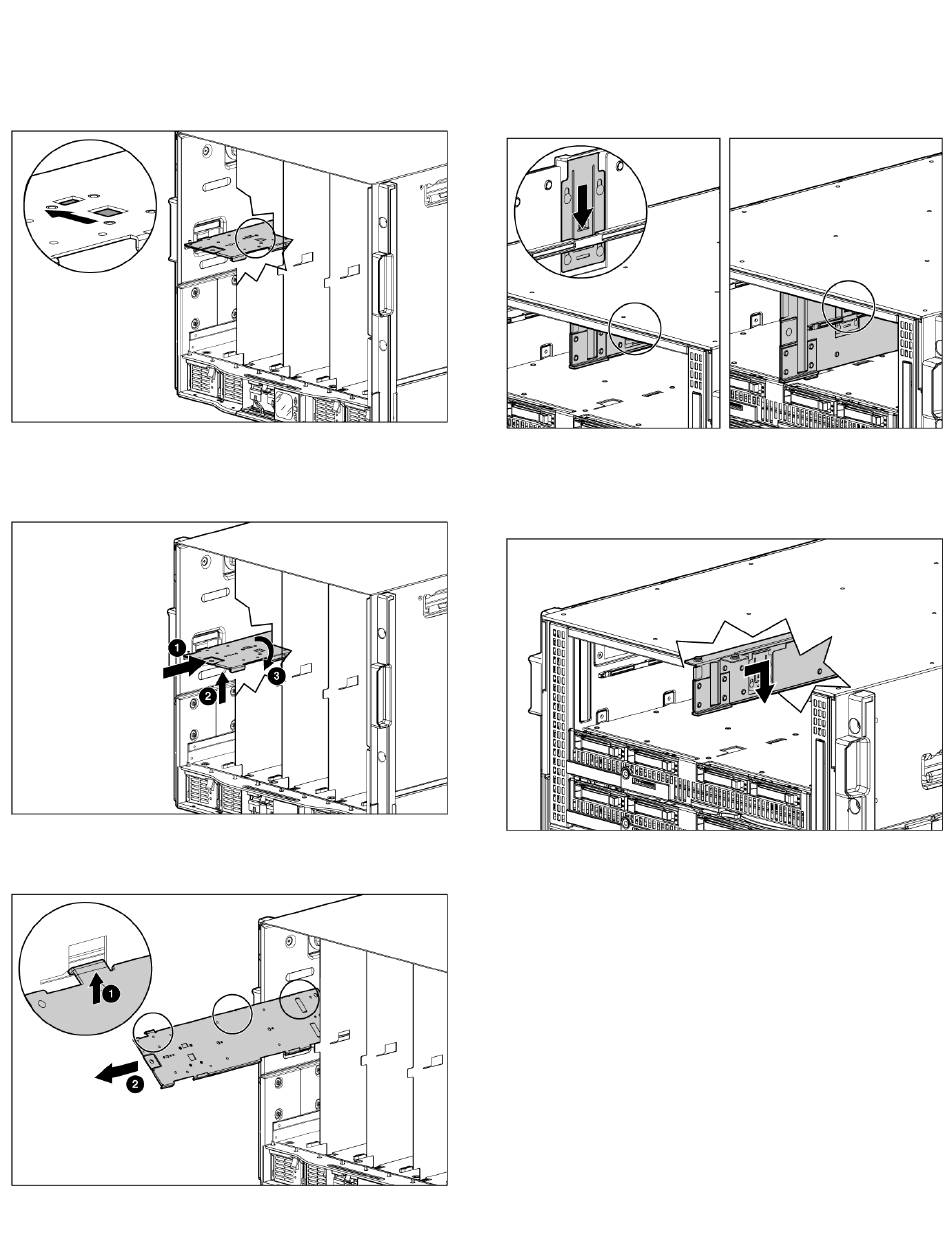 1
2
3

1
2