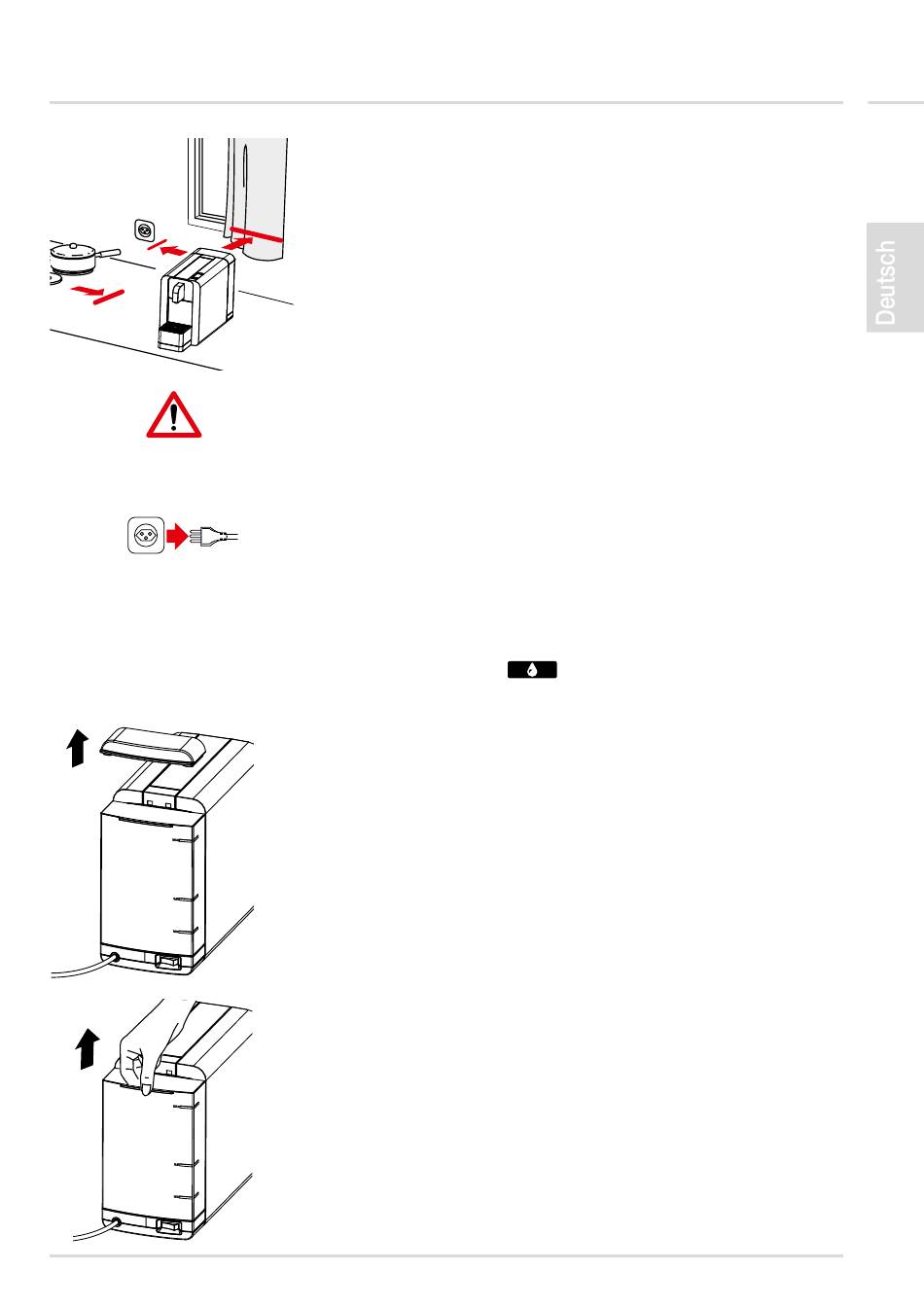 Deutsch