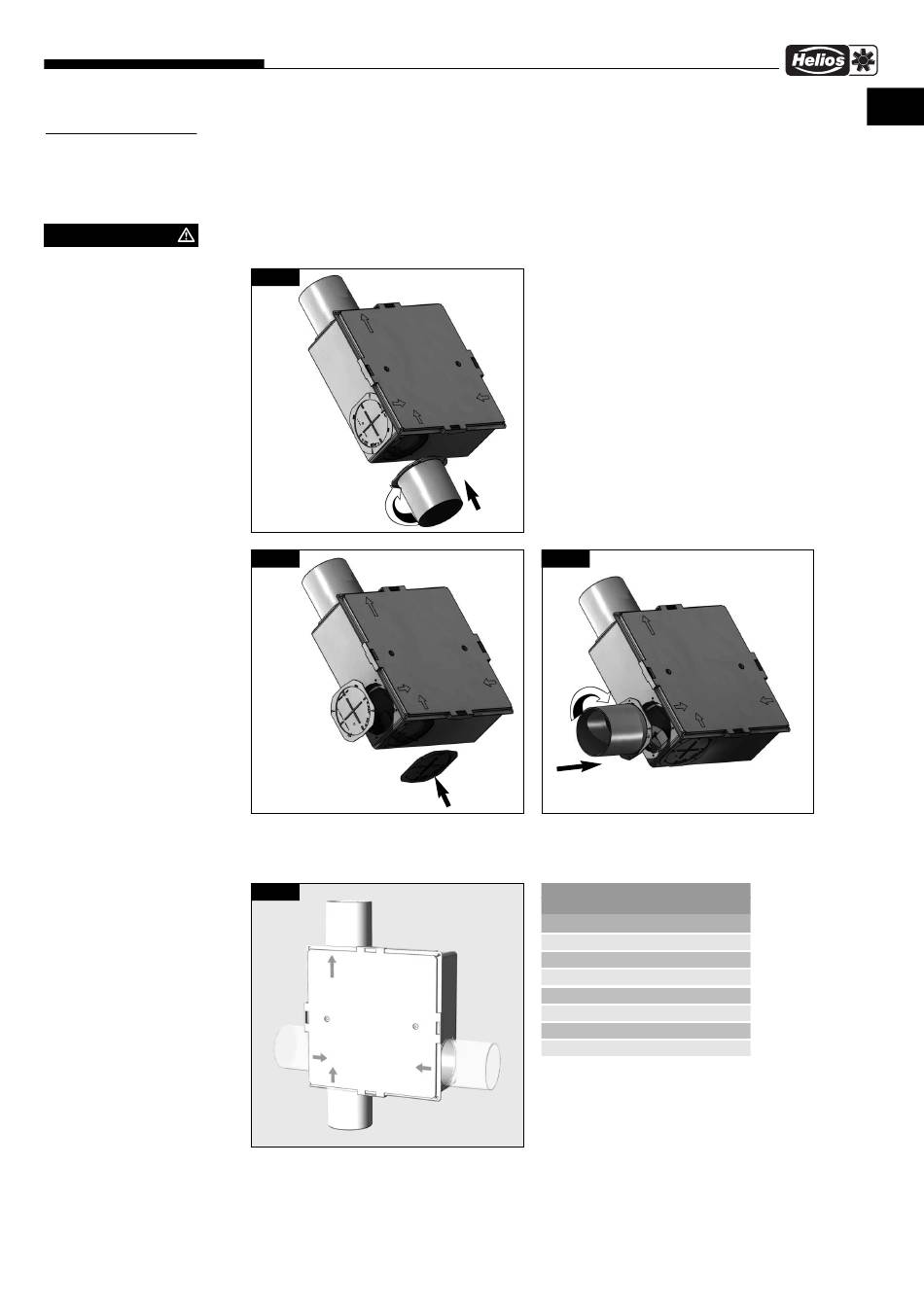 Helios