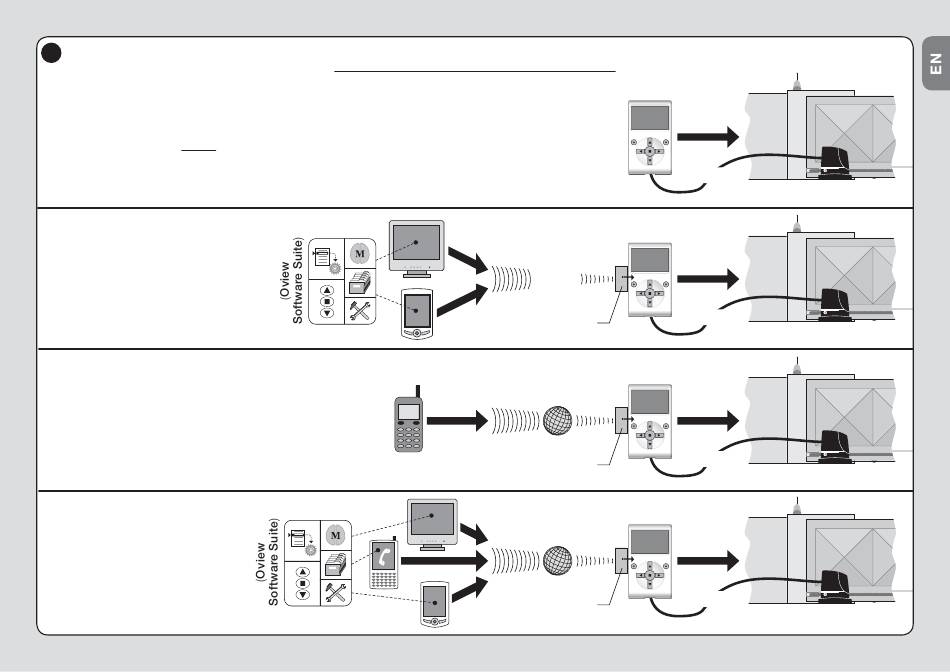 EN

(Oview Software Suite)

M

(Oview Software Suite)

M