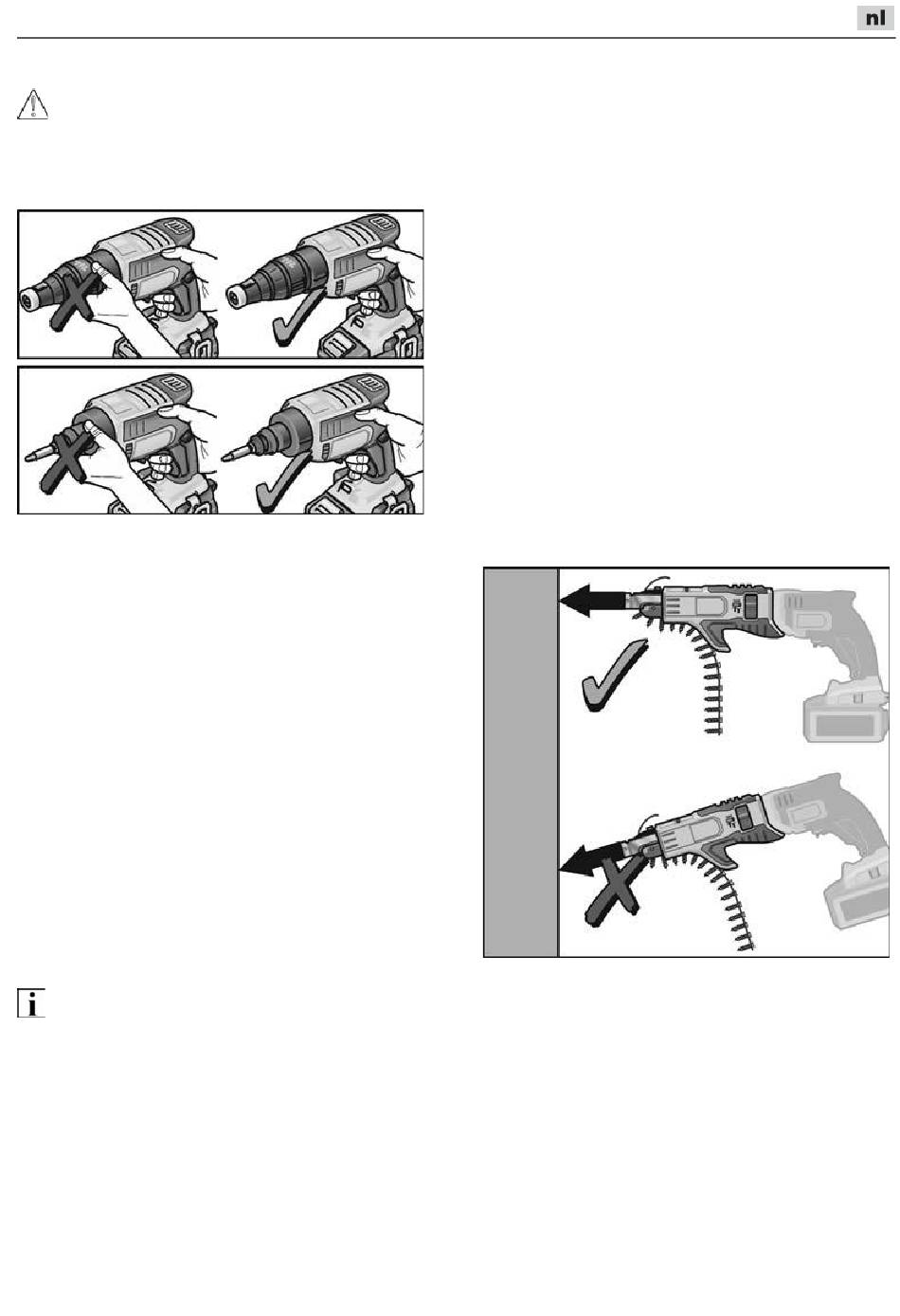 nl