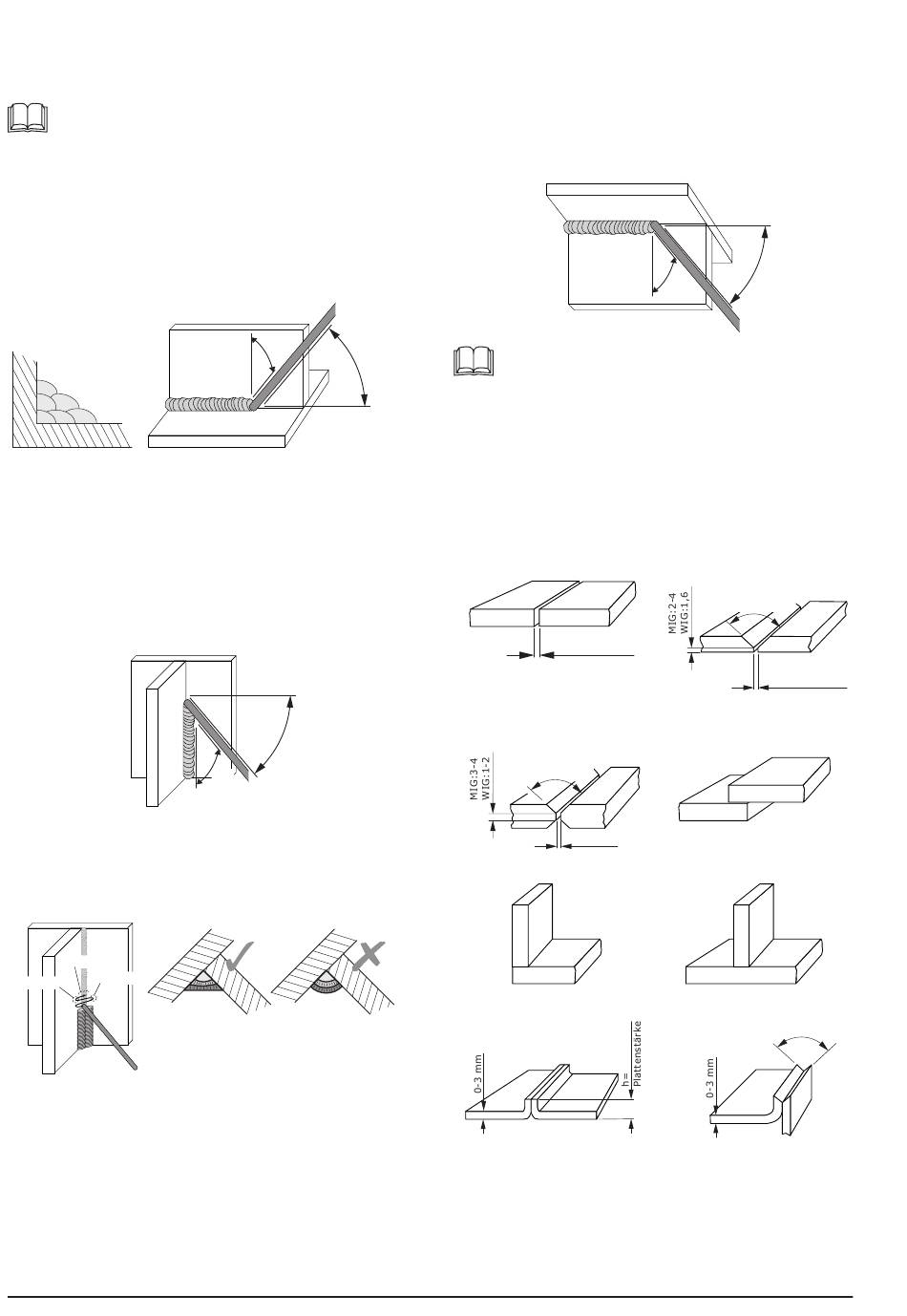 MIG:2-4
WIG:1,6

MIG:3-4
WIG:1-2

0-3 mm

h=
Plattenstärke

0-3 mm