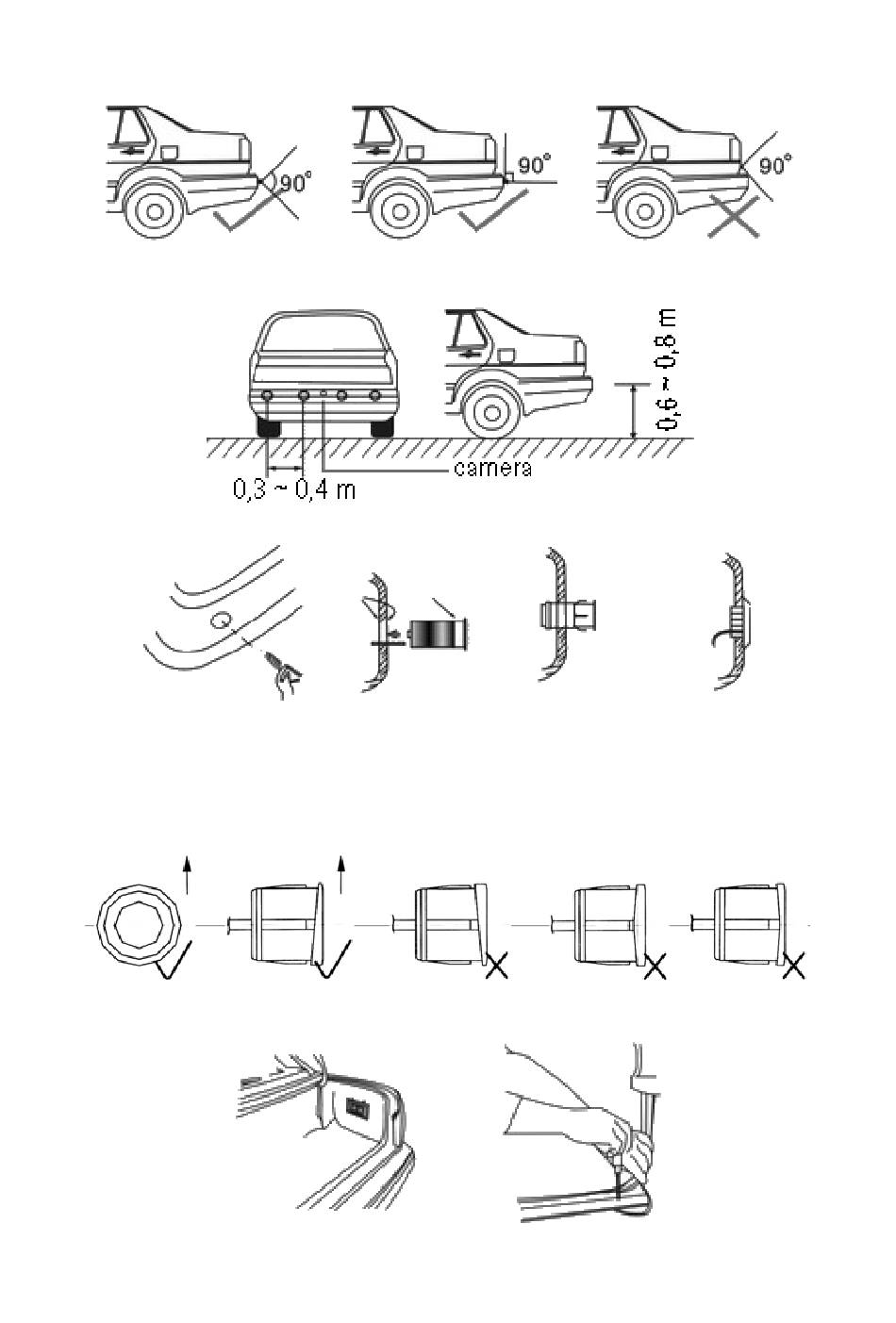 90°

90°

90°

0,6 ~ 0,8 m

camera

0,3 ~ 0,4 m