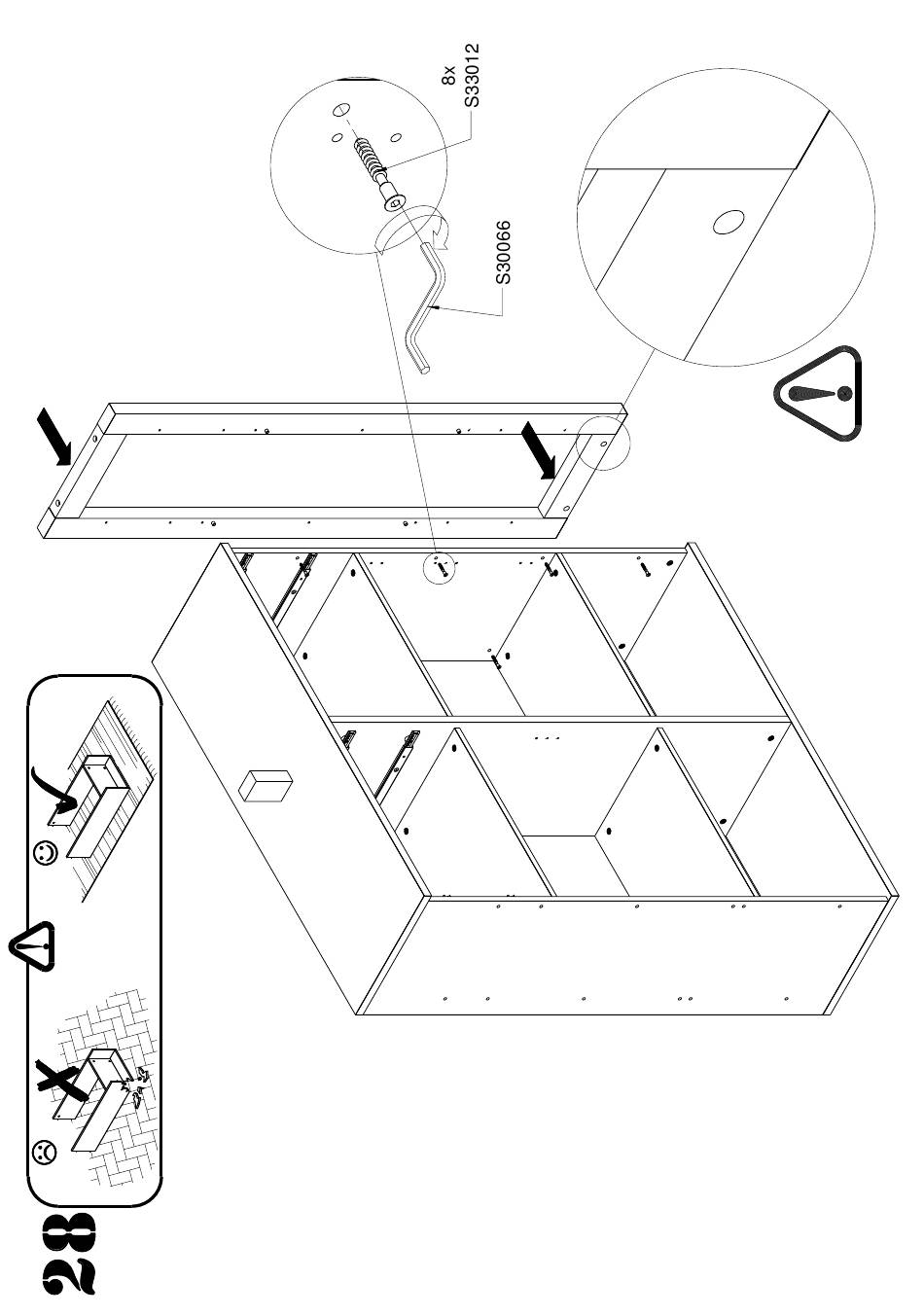 28

8x
S33012

S30066