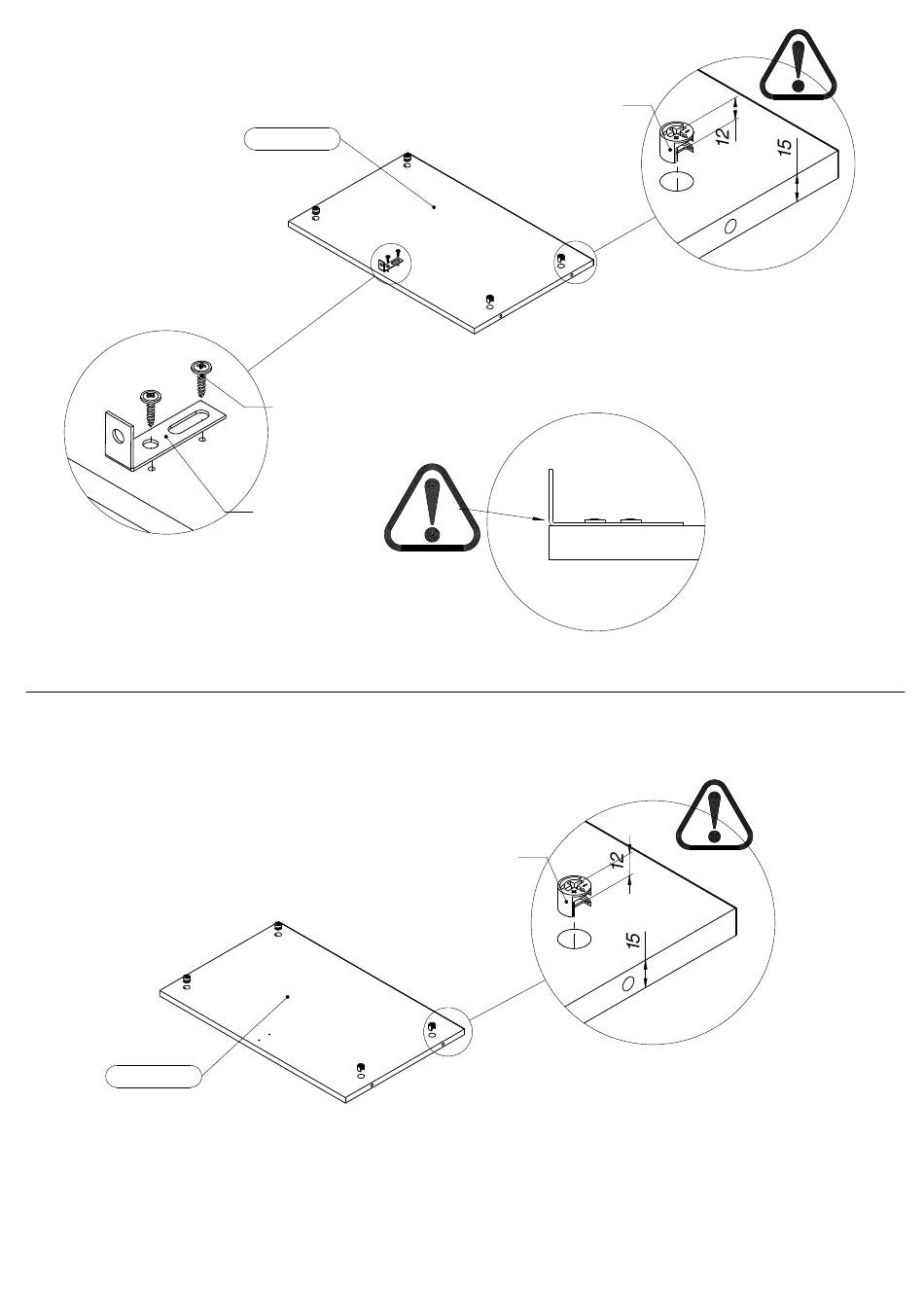 12

15

12

15