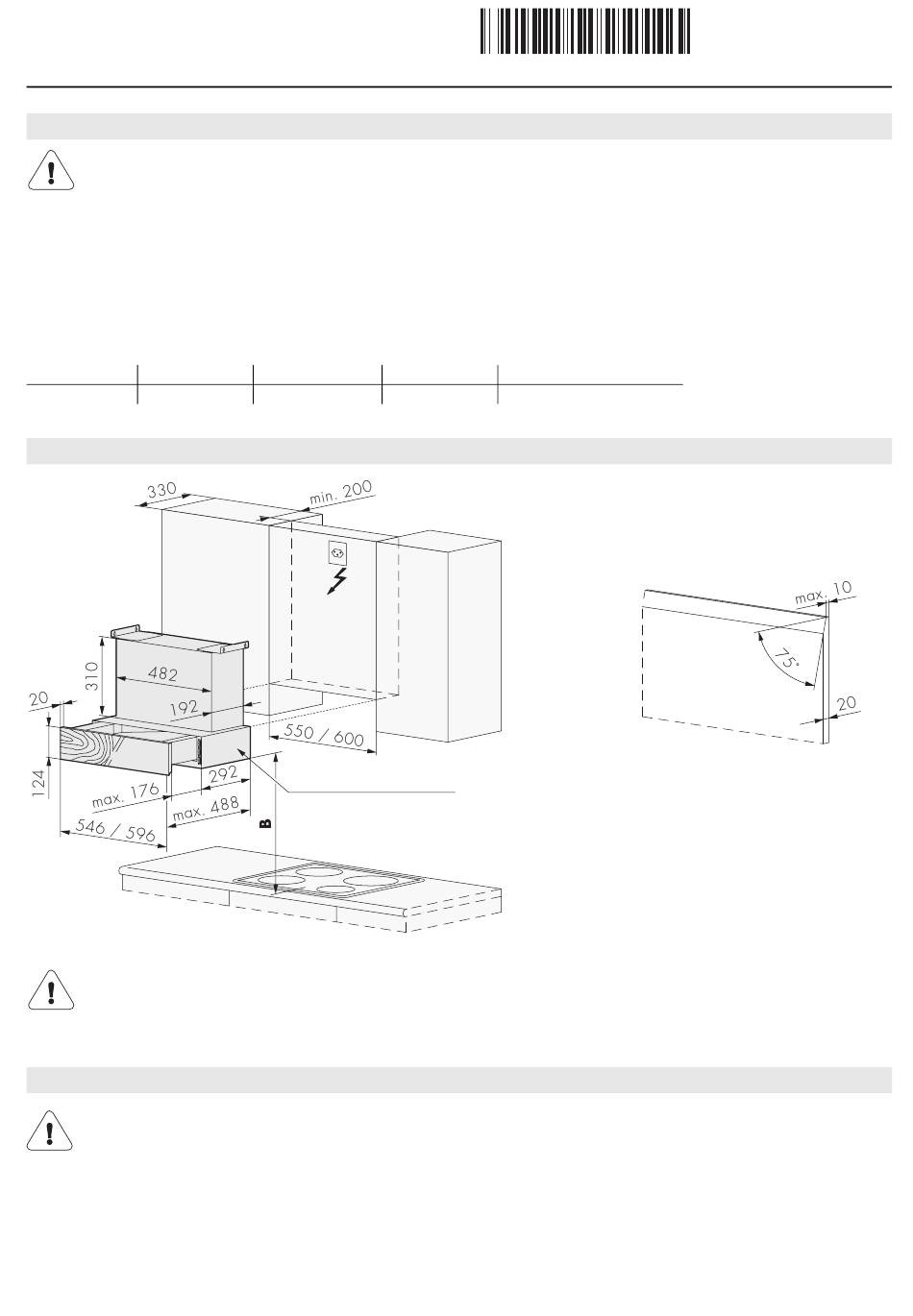 330

min. 200

310

482

192

20

124

550 / 600

292

max. 176

max. 488

546 / 596

B

max. 10

75°

20