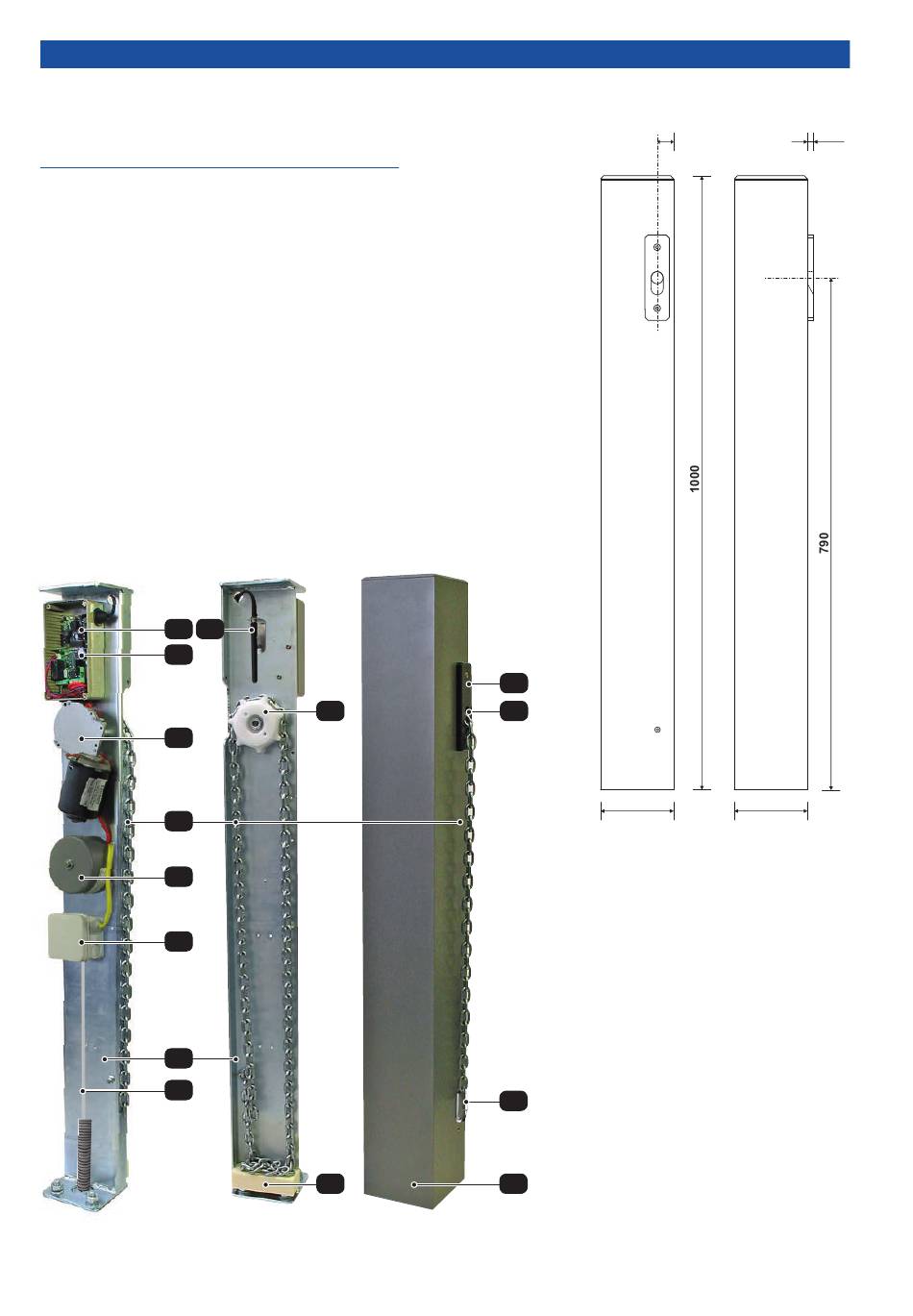 1000

790