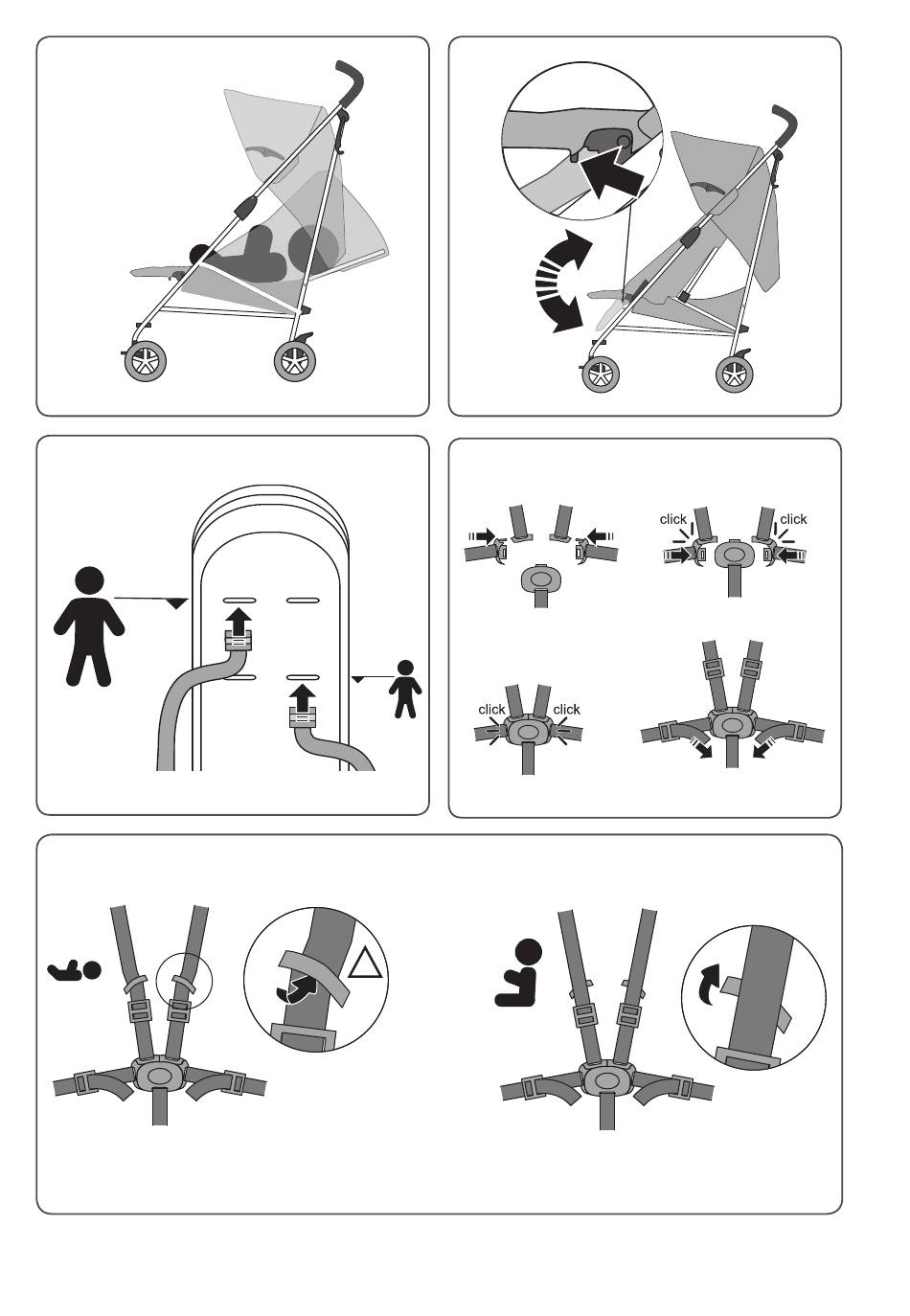 click click

click click