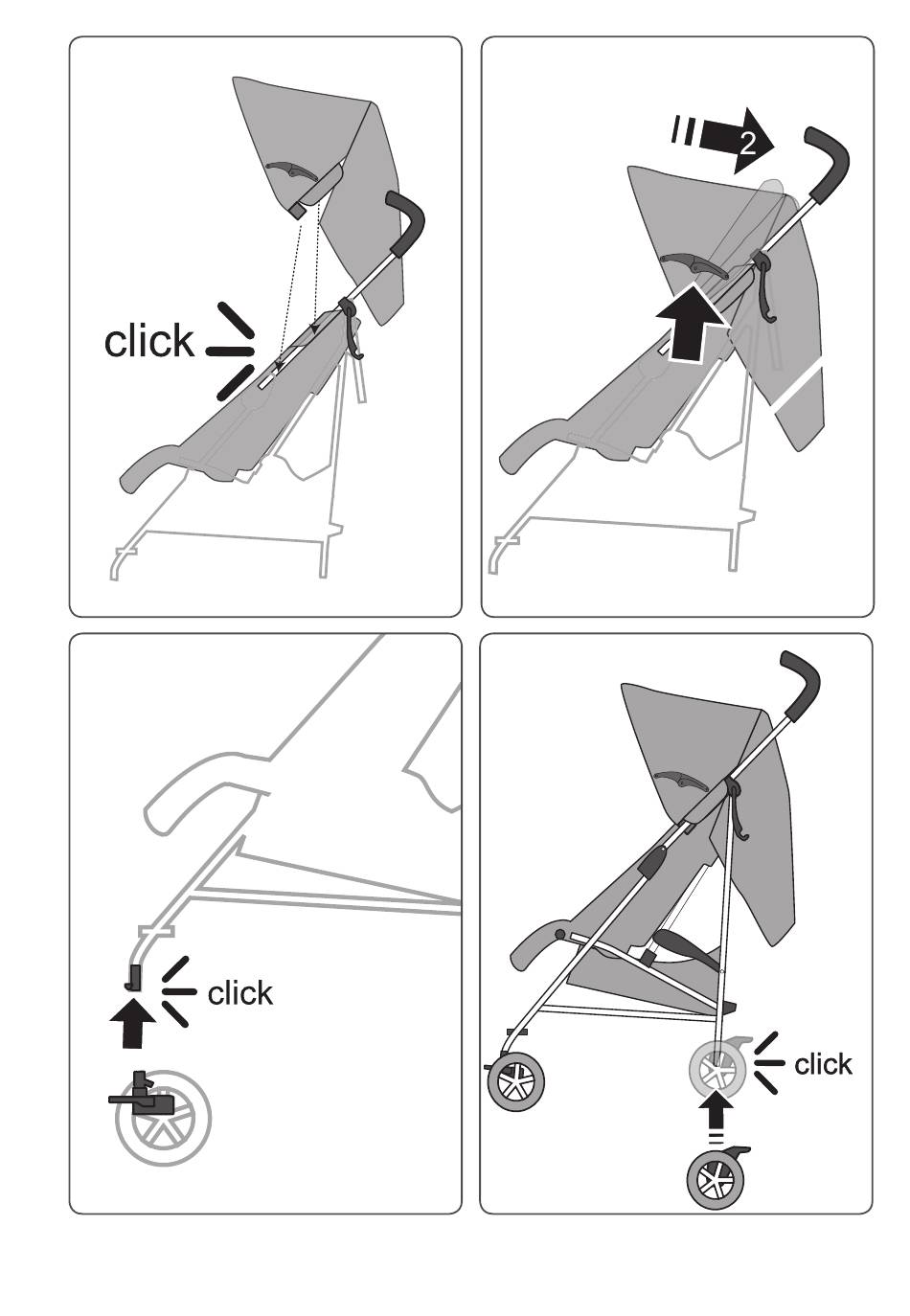 click

2

click

click