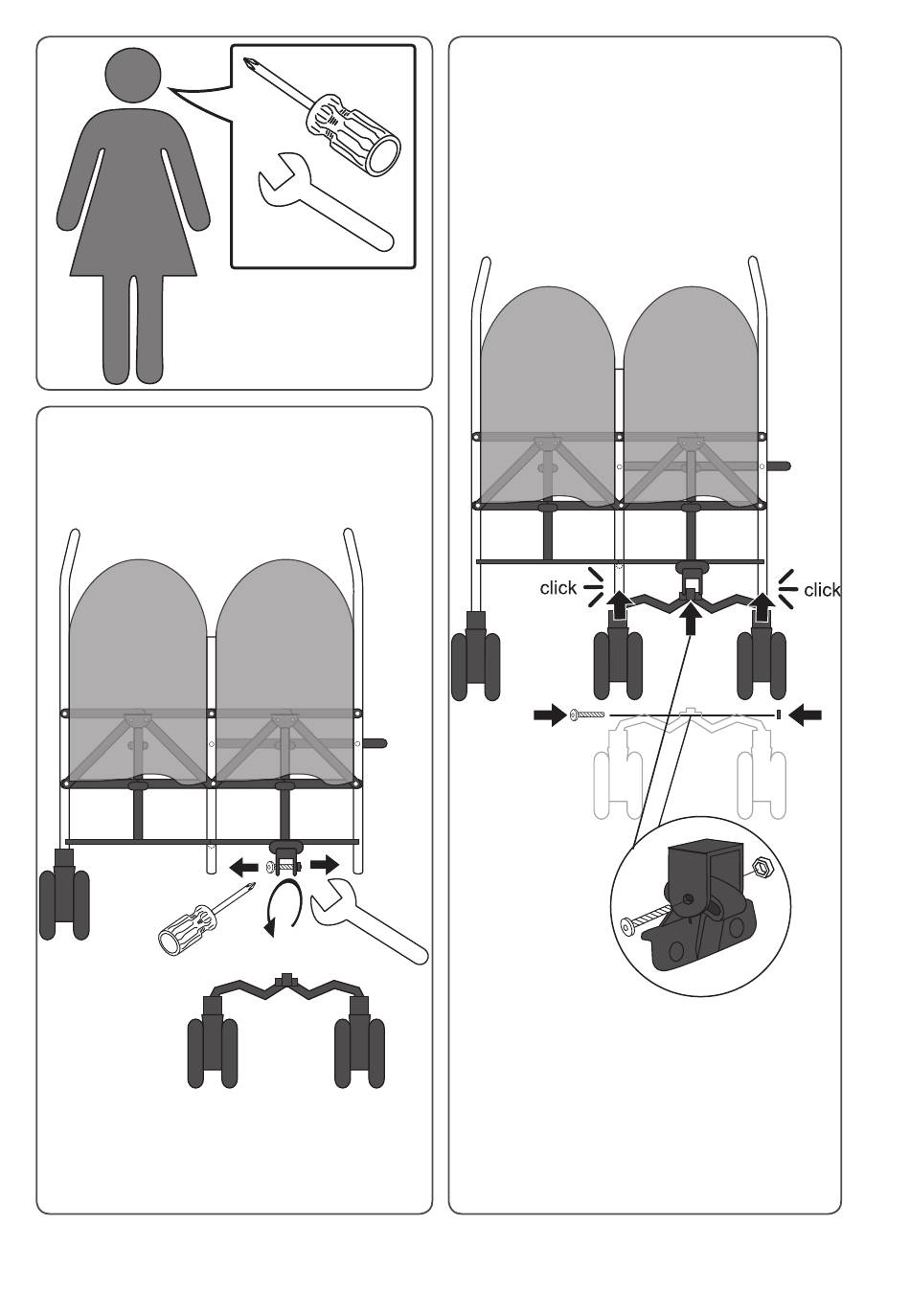 click
click