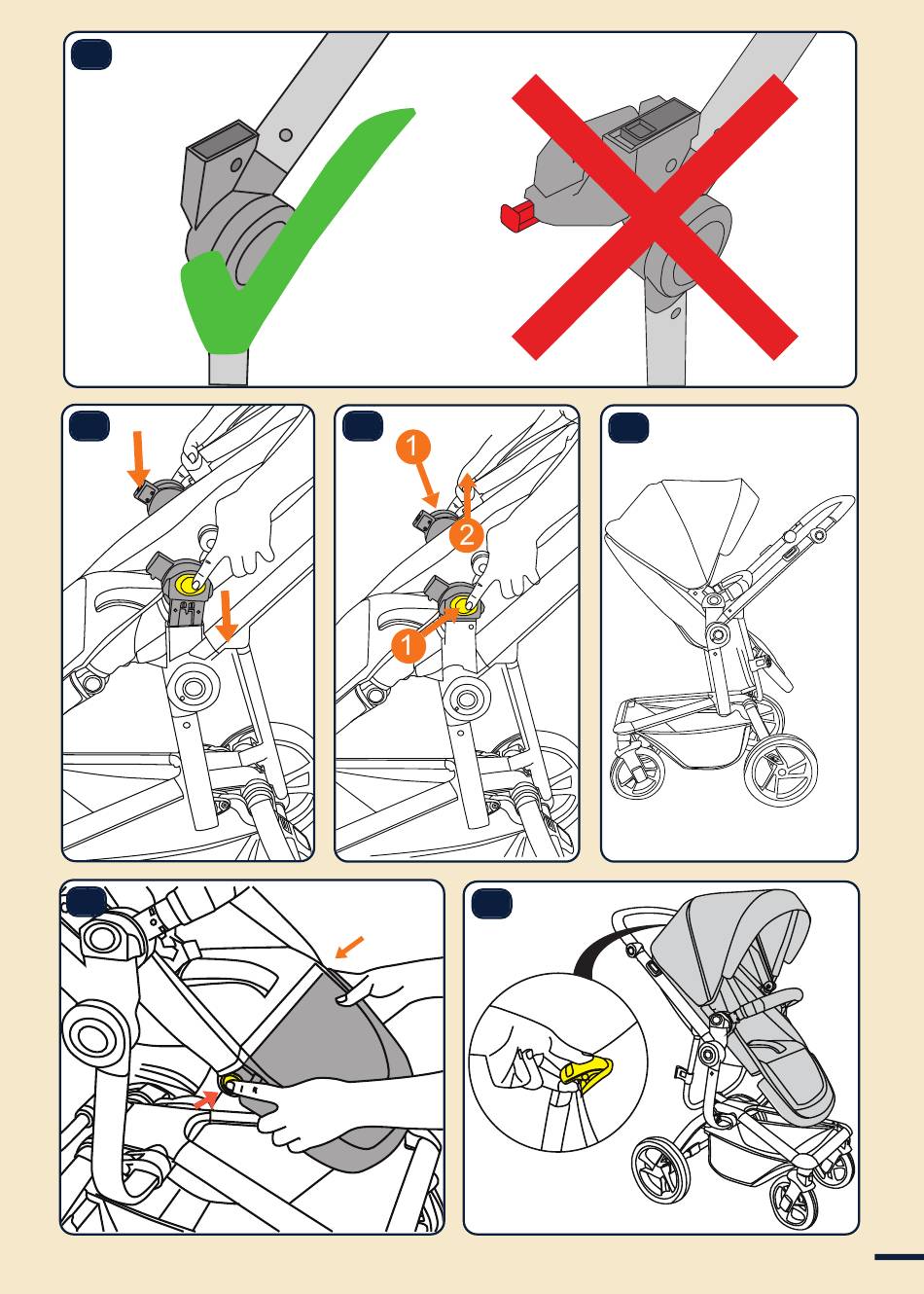 1
2
1