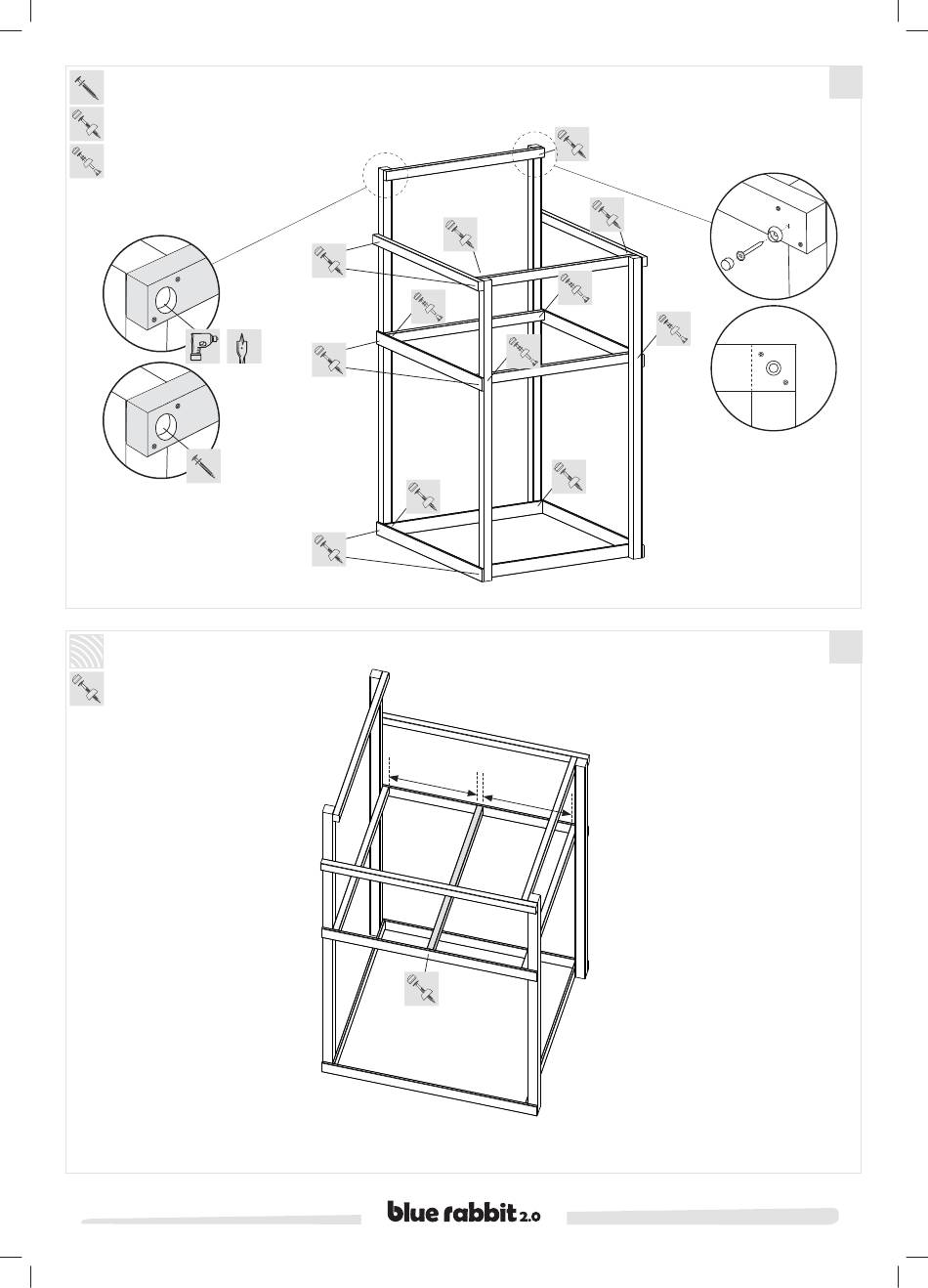 blue rabbit 2.0