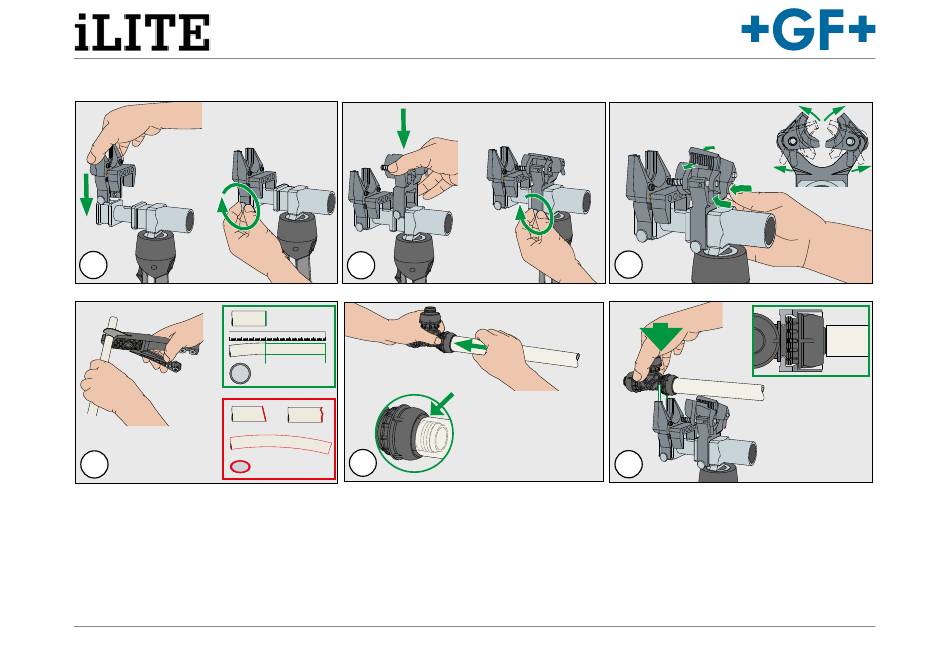 iLITE

+GF+