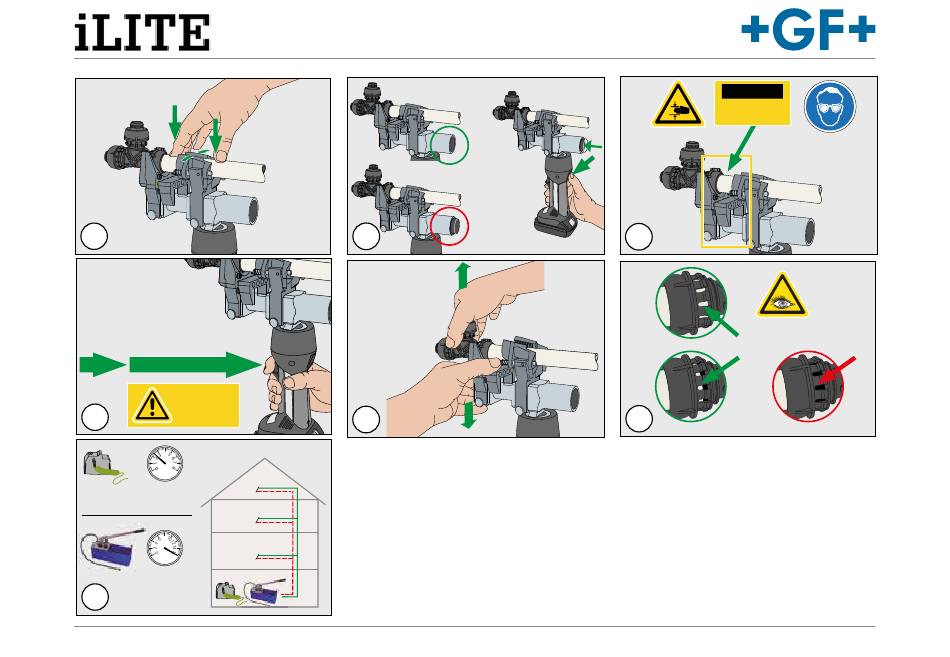 iLITE

+GF+