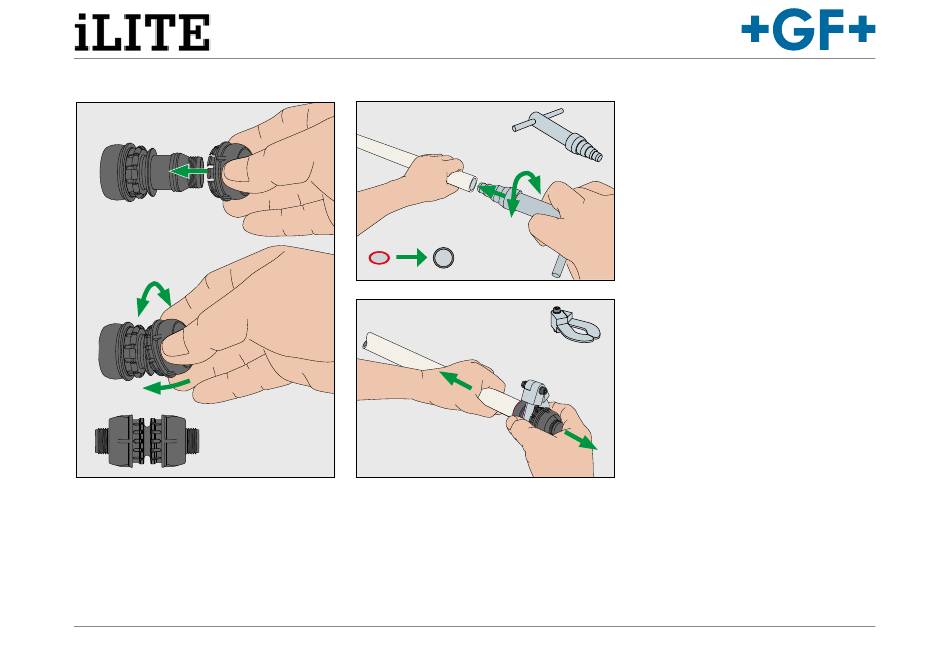 iLITE

+GF+