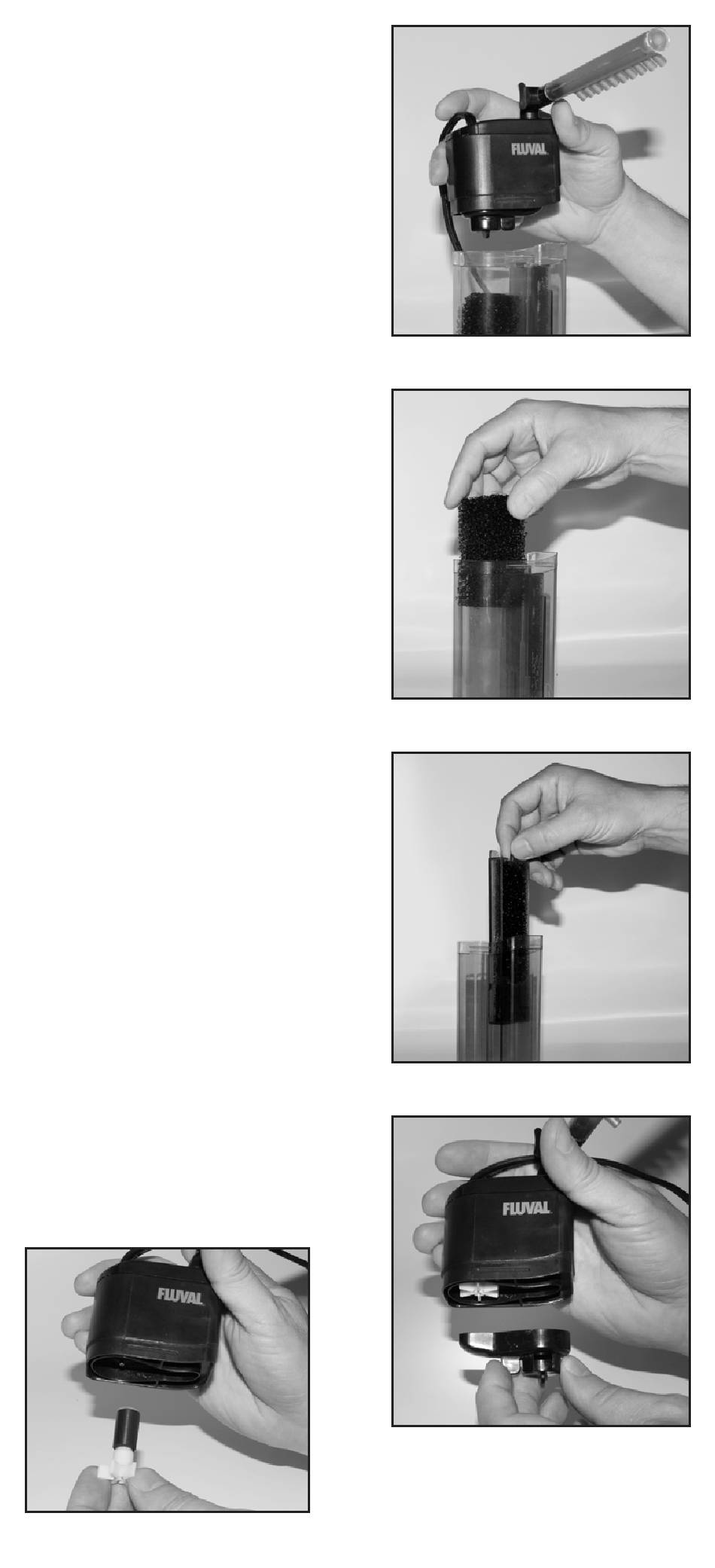 FLUVAL

FLUVAL

FLUVAL