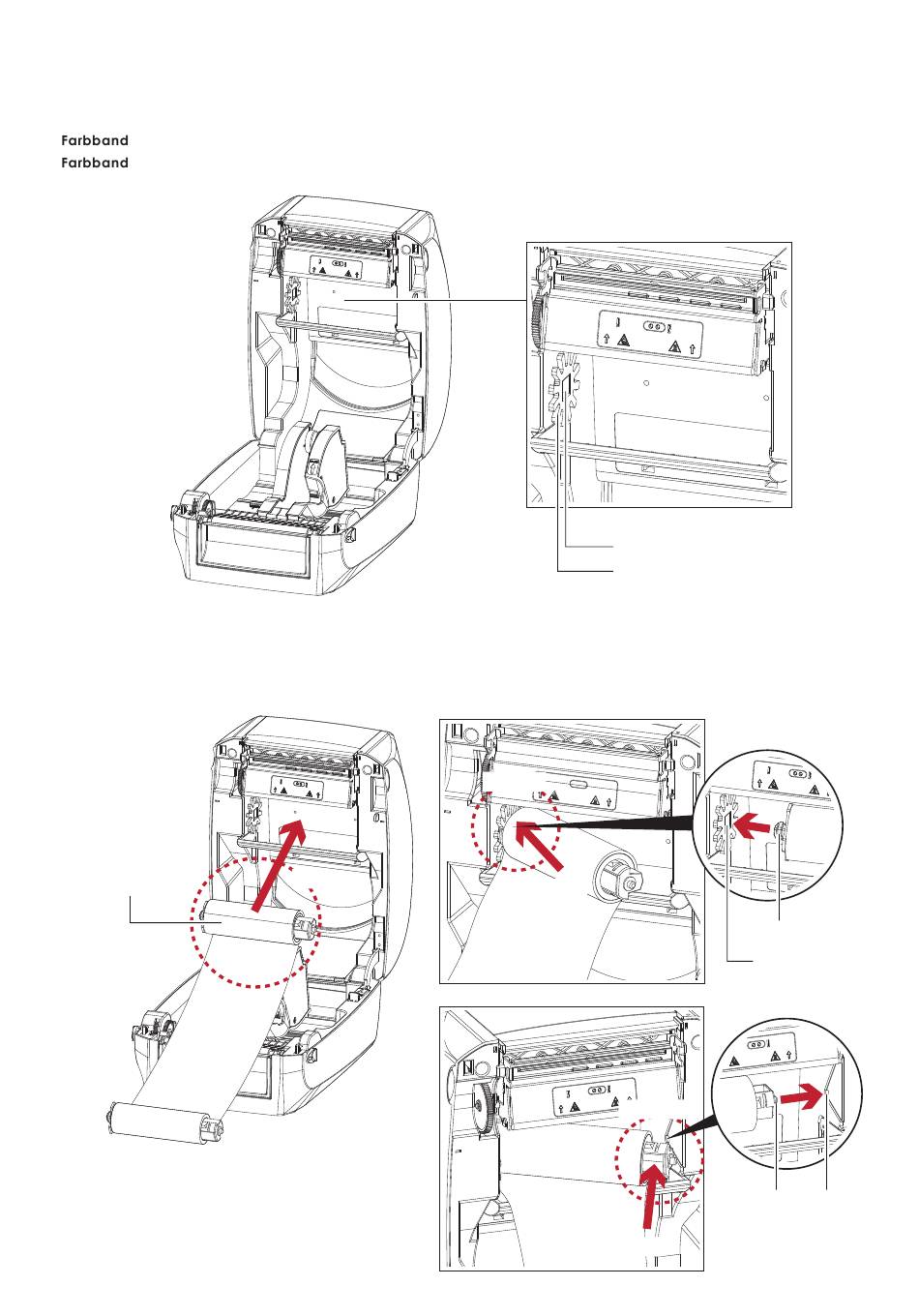 Farbband
Farbband