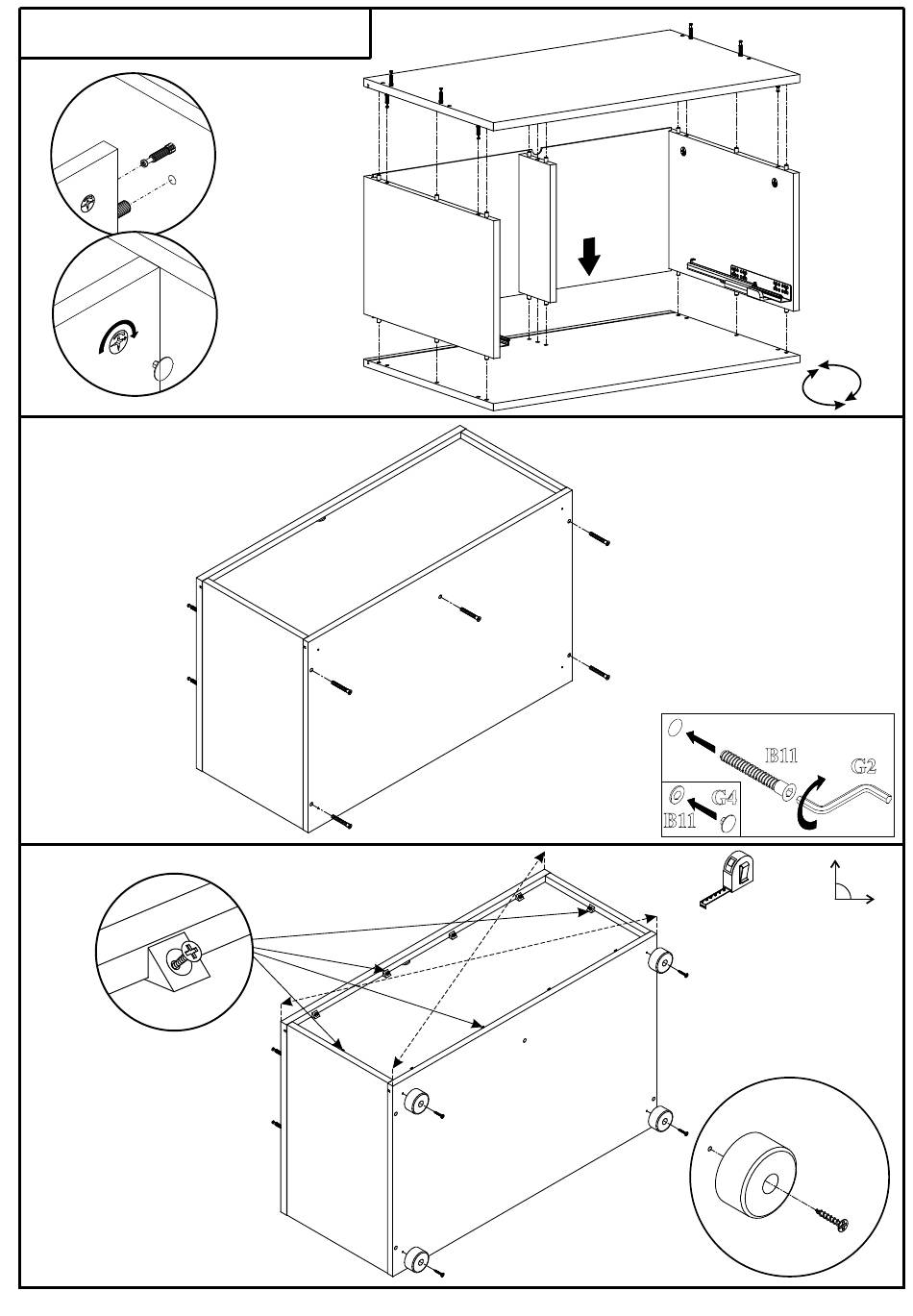 B11

G2

G4

B11