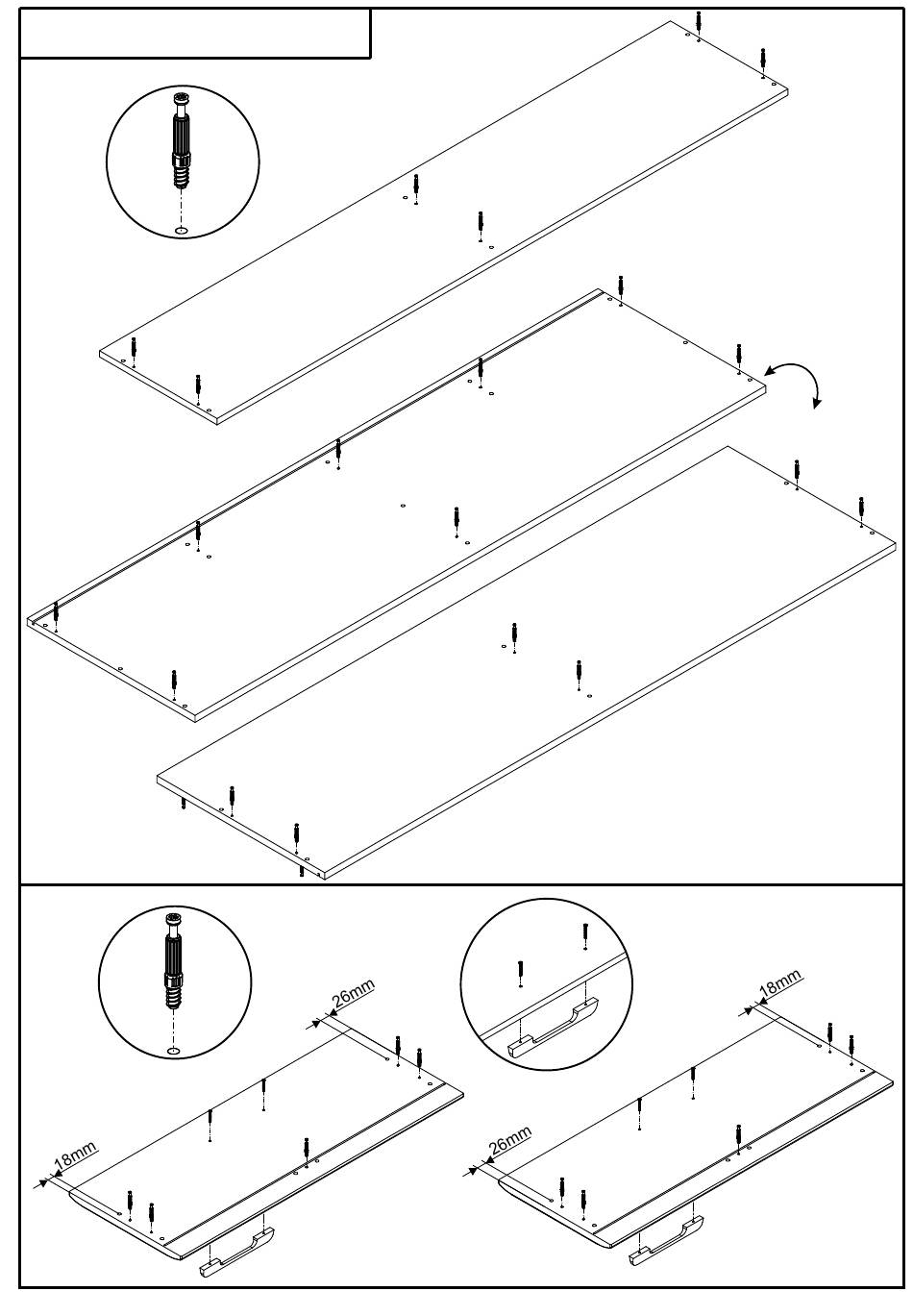 26mm

18mm

18mm

26mm