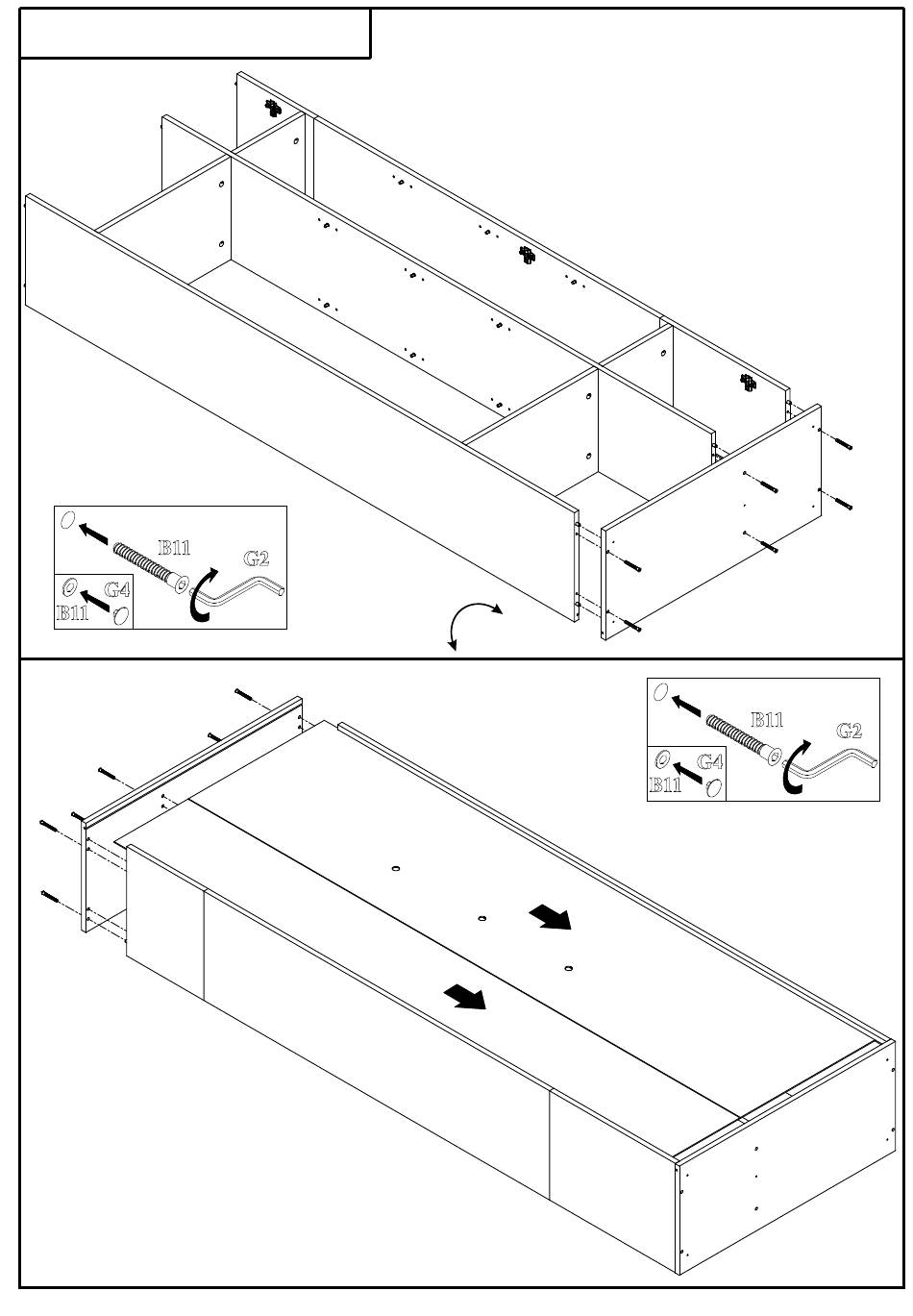 B11
G2
G4
B11

B11
G2
G4
B11