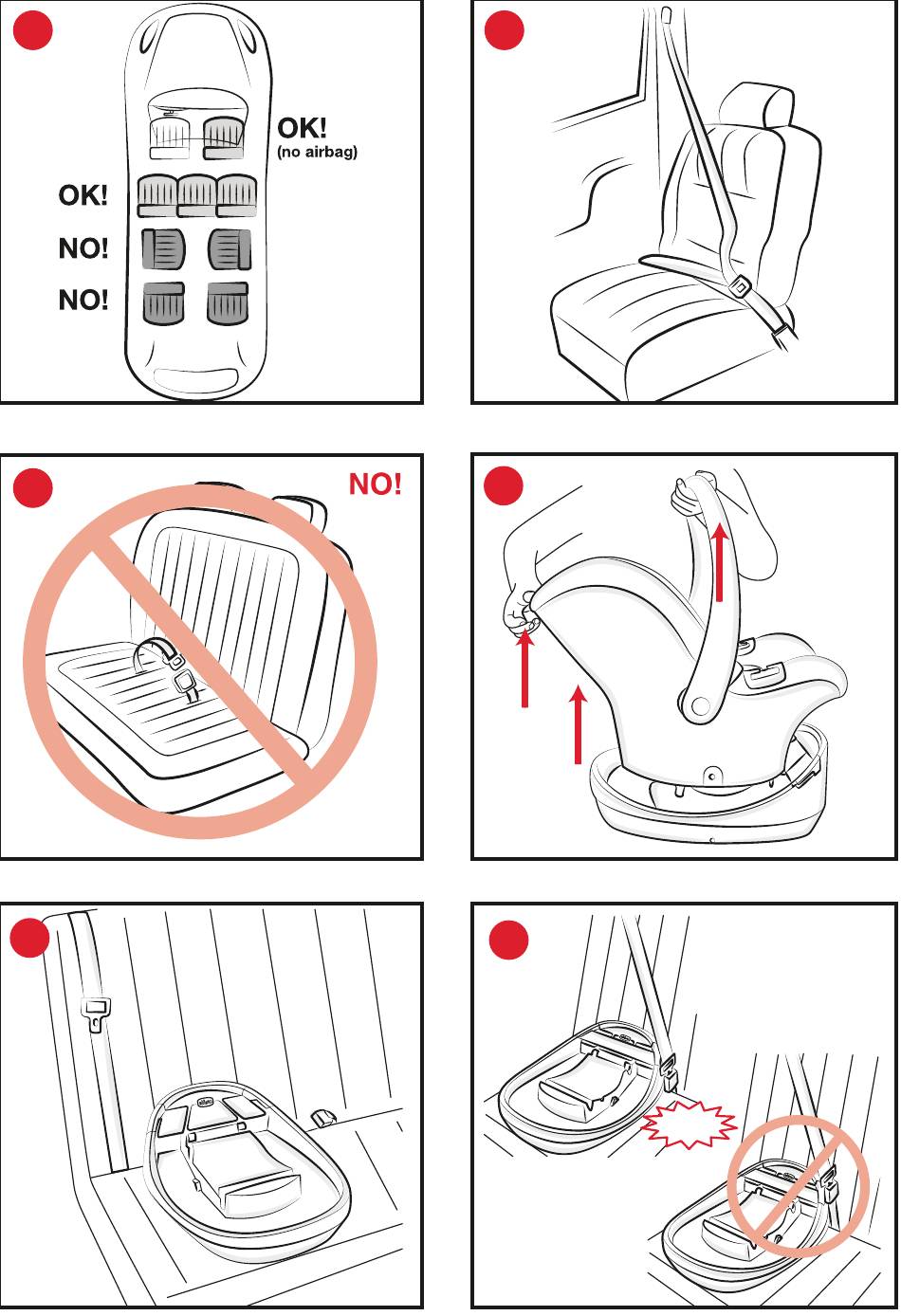 OK!
(no airbag)
OK!
NO!
NO!

NO!