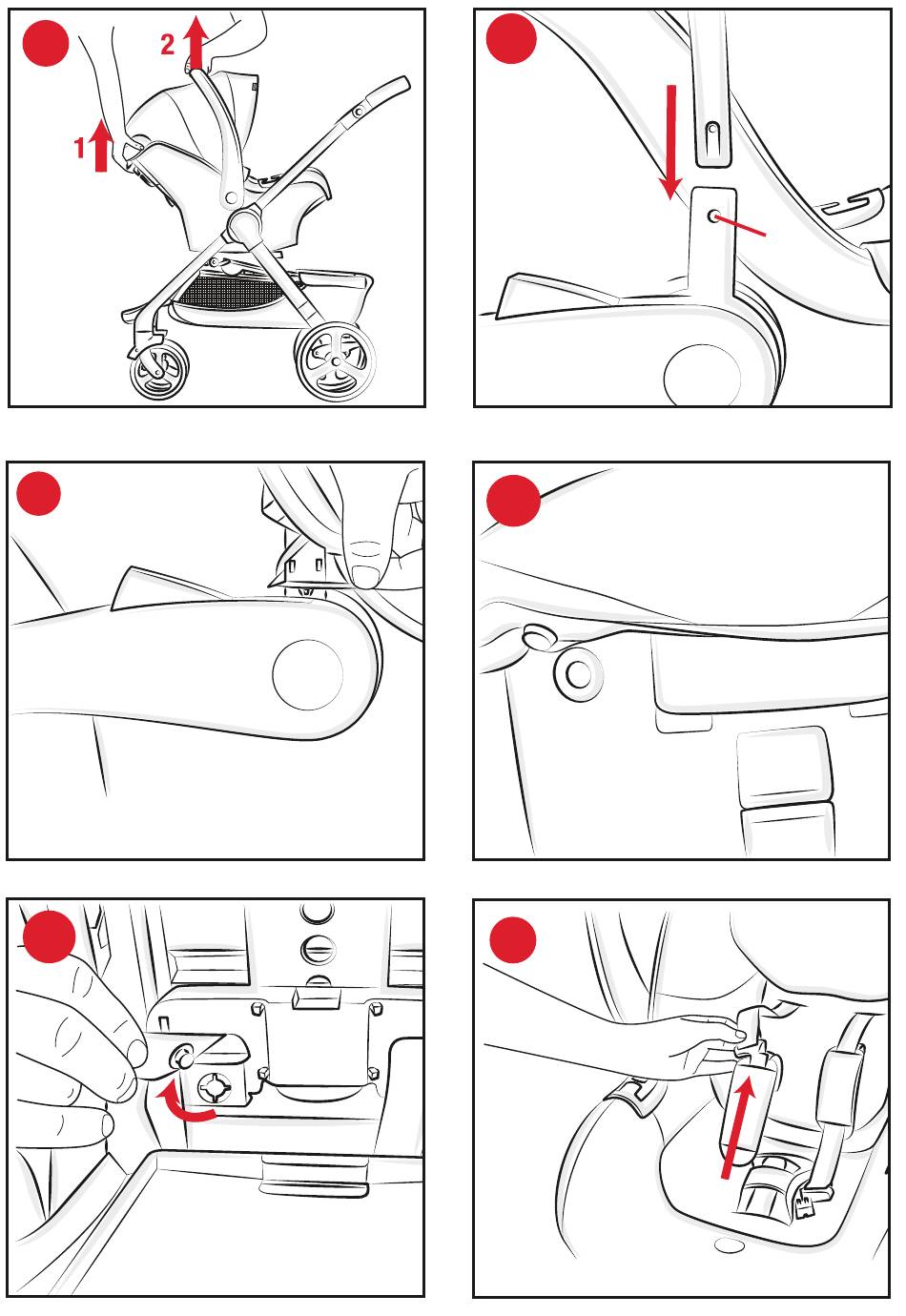 2
1