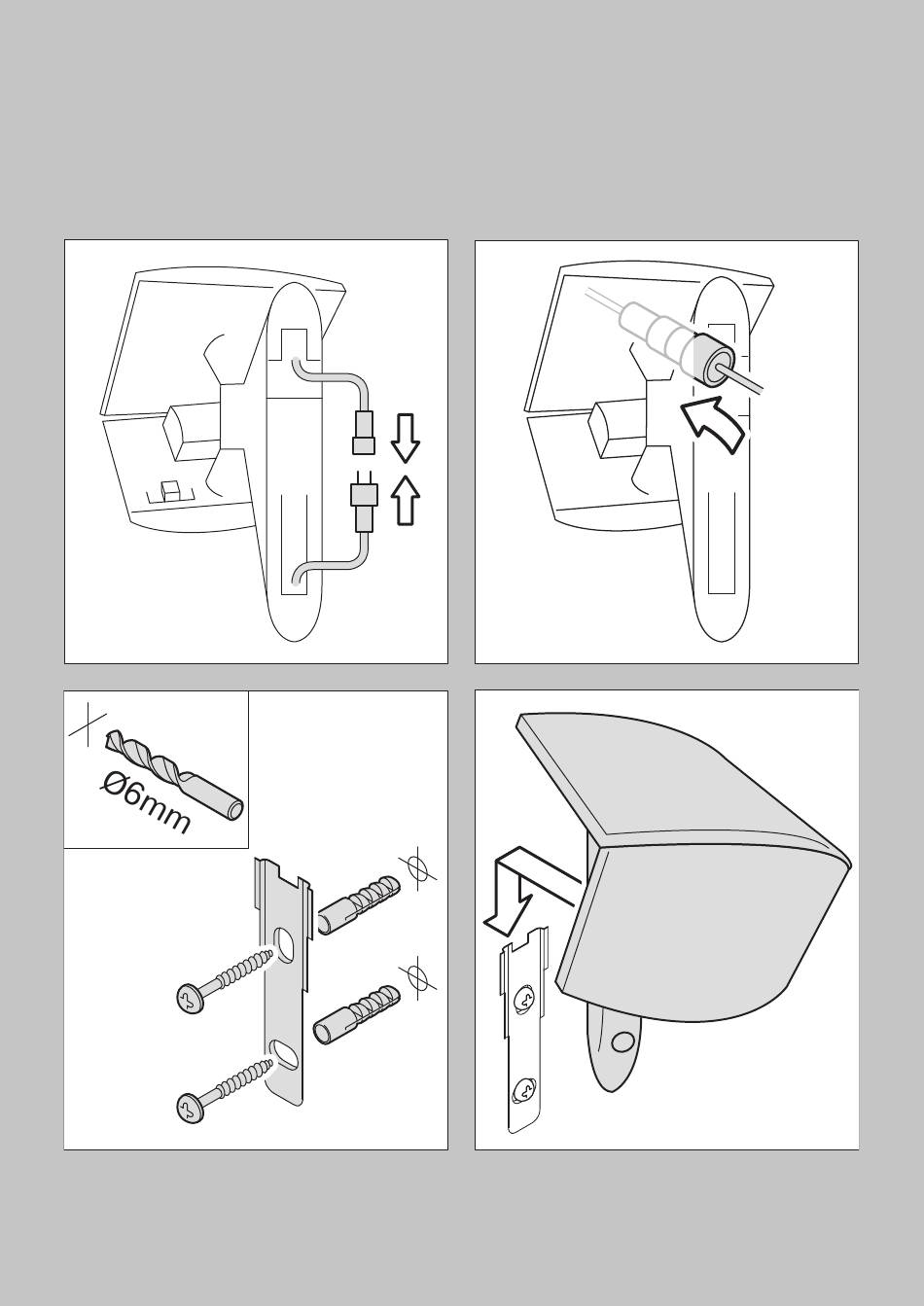 Ø6mm