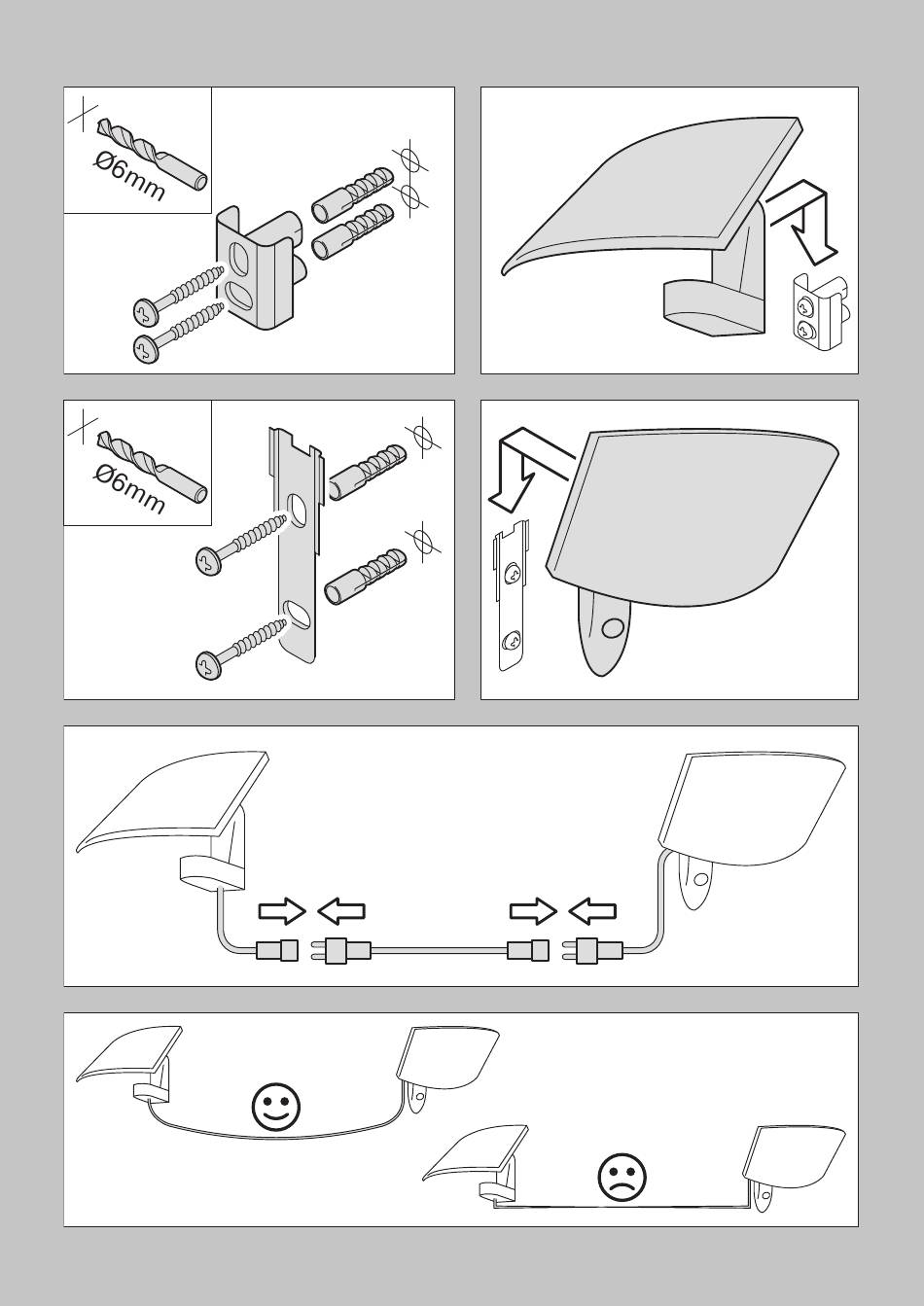 Ø6mm

Ø6mm