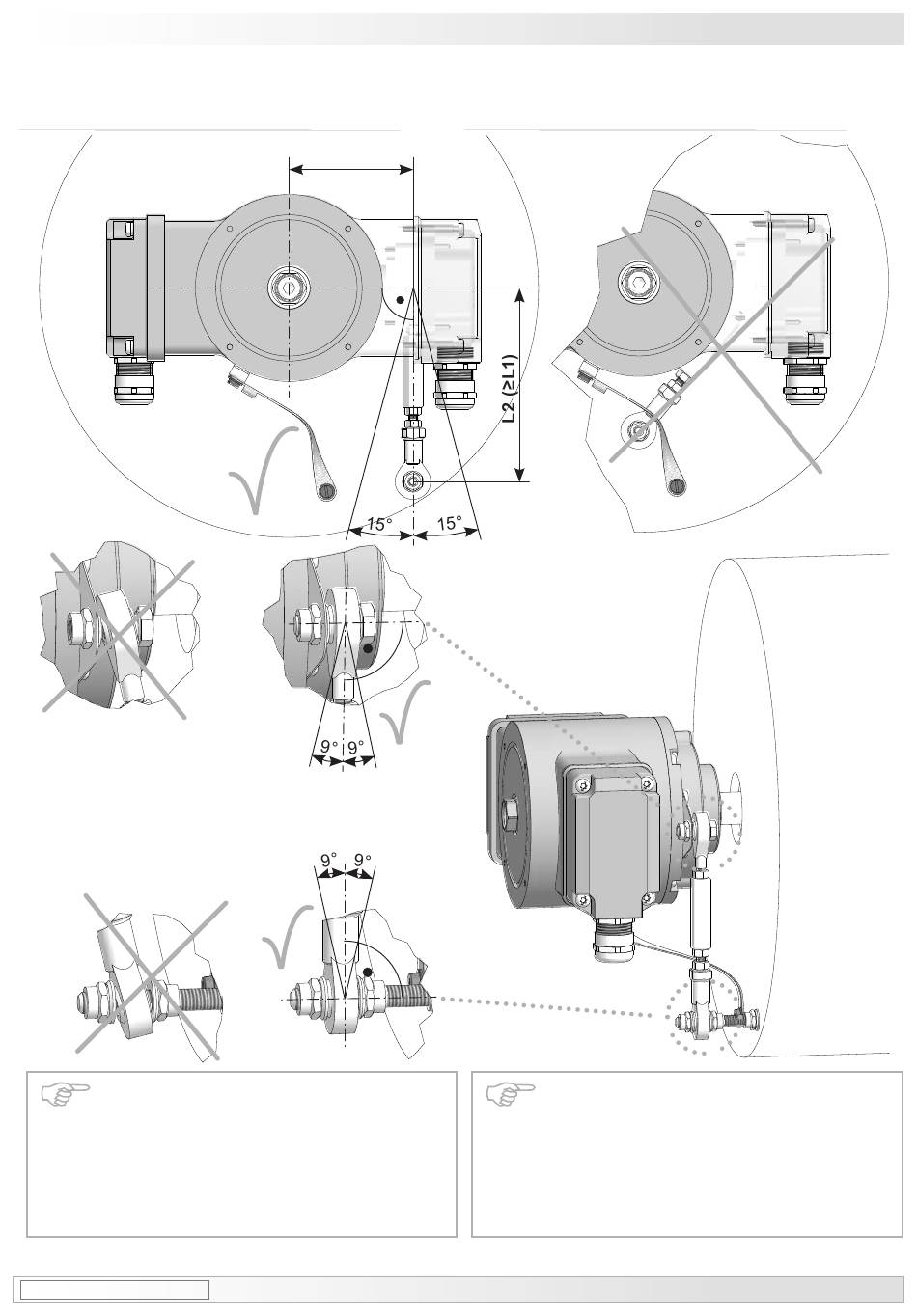 L2 (≥L1)

15°

15°

9°

9°

9°

9°