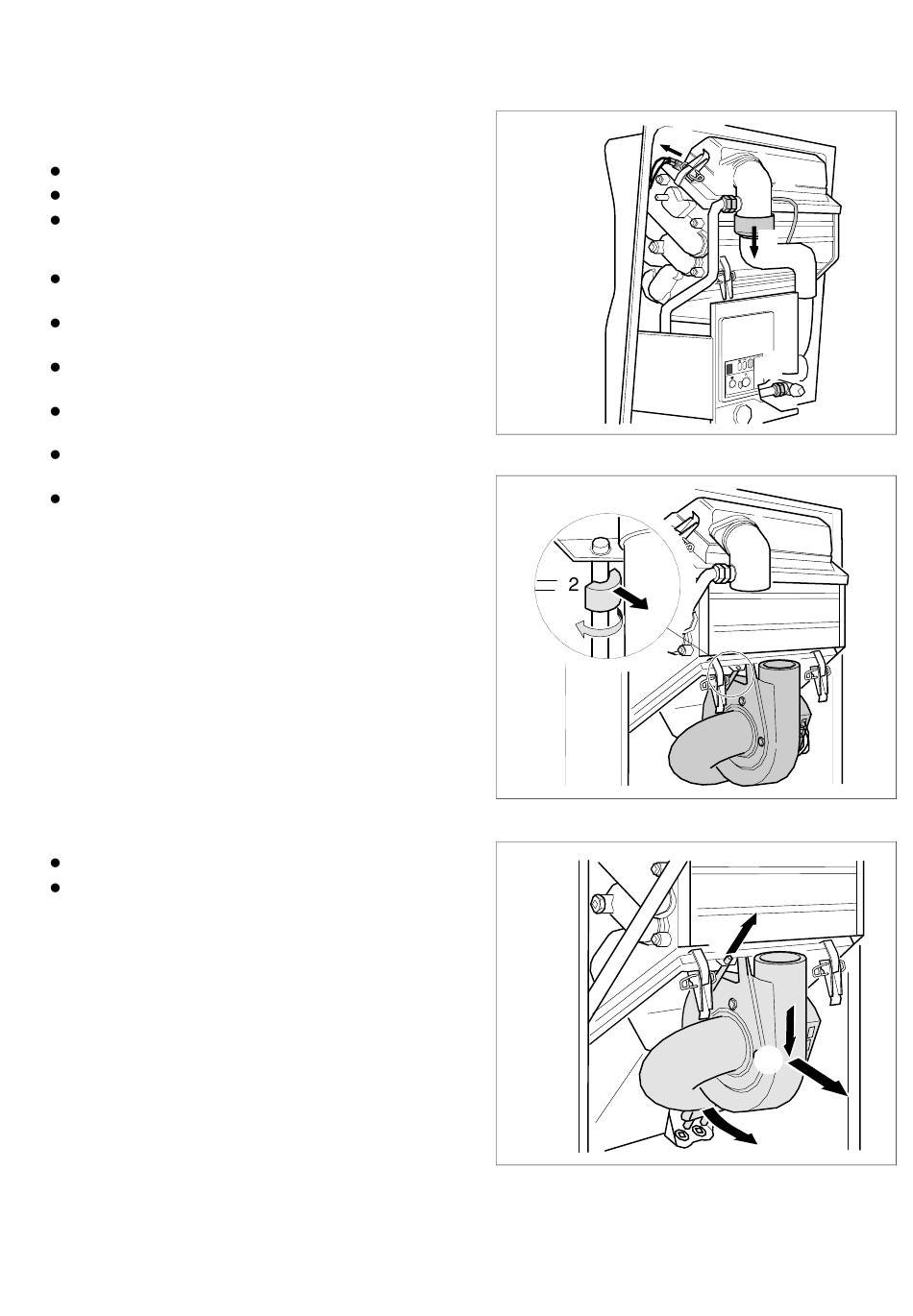 2