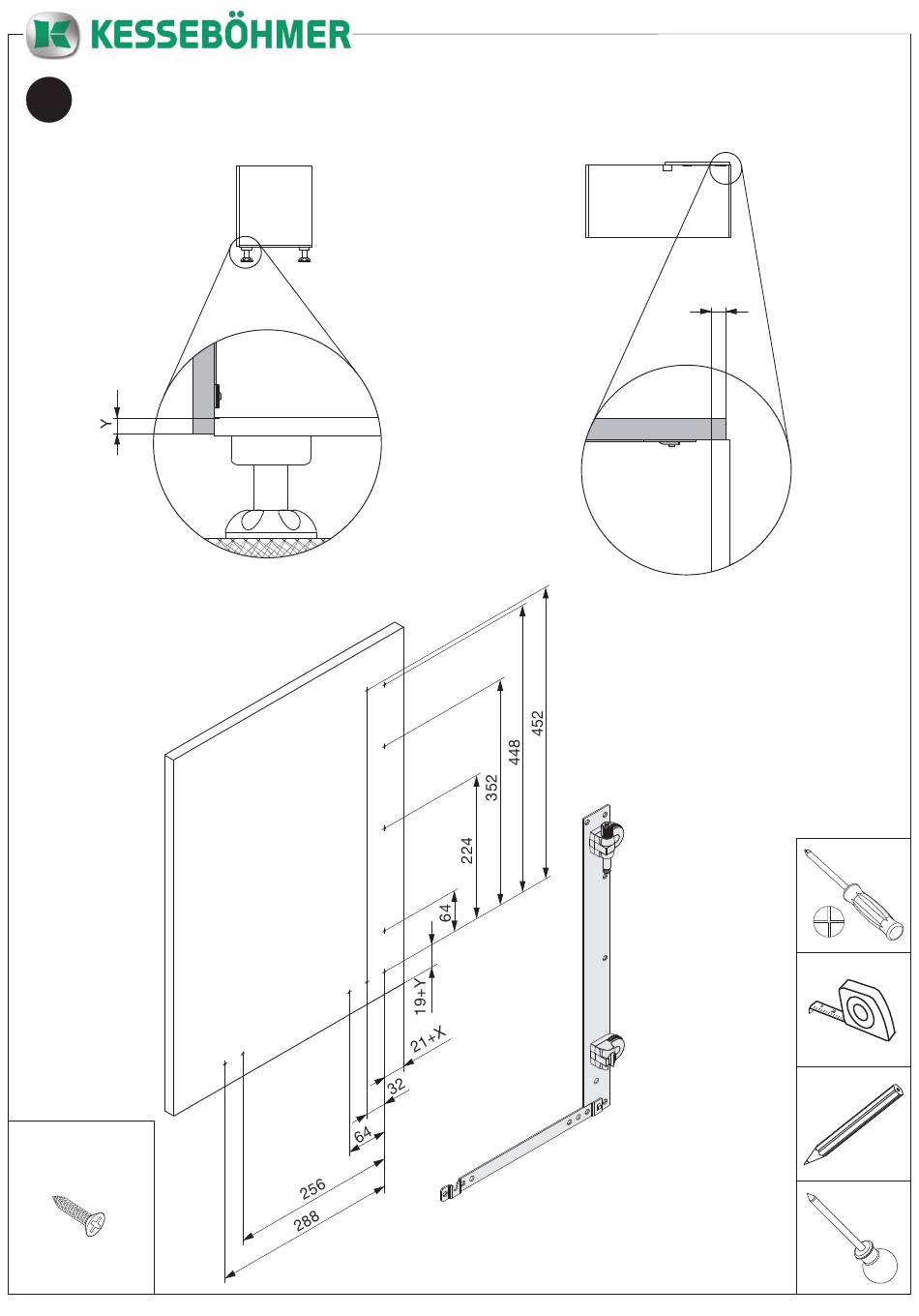 KESSEBÖHMER

Y

452
448
352
224
64
19+Y
21+X
32
64
256
288