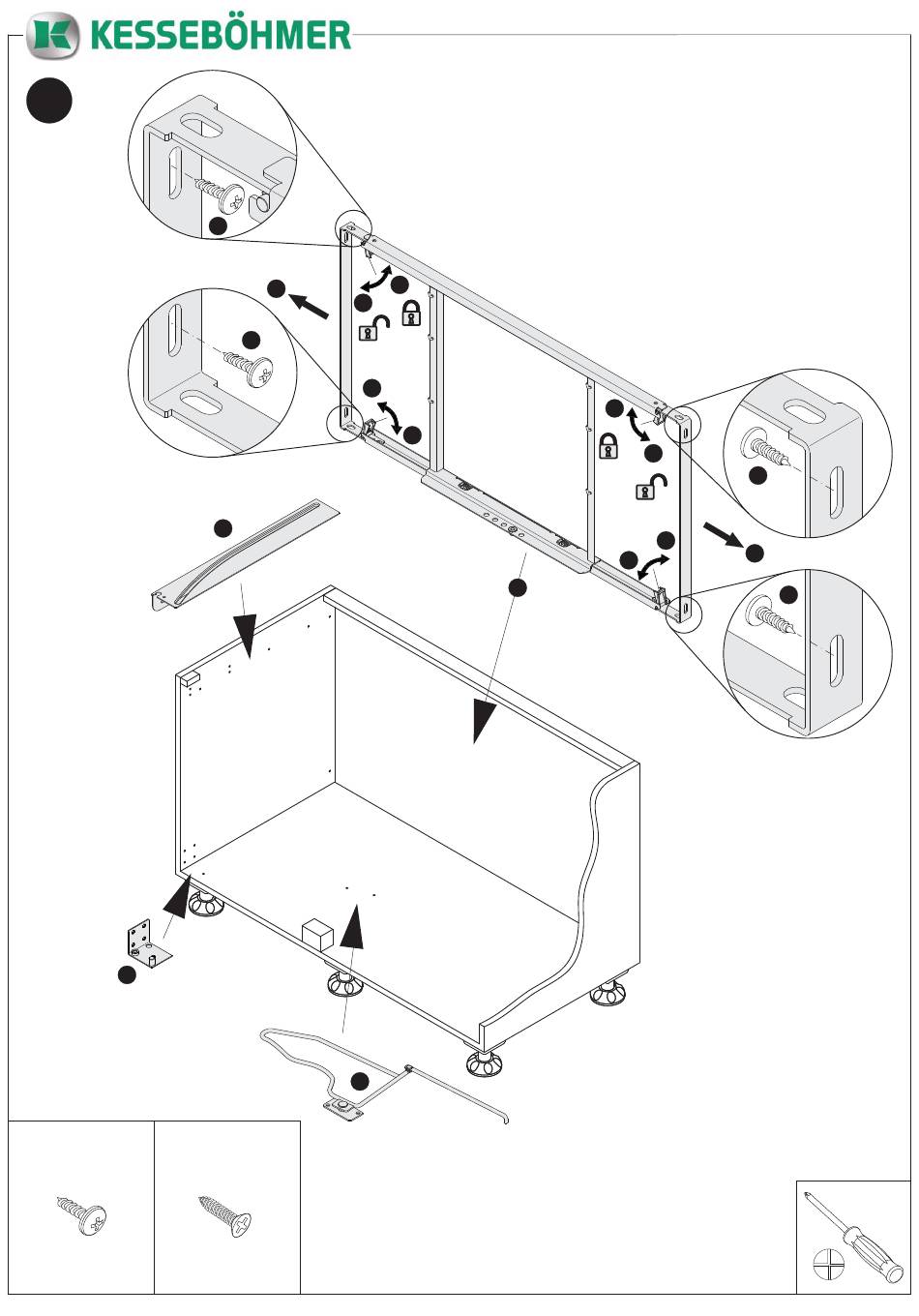 KESSEBÖHMER