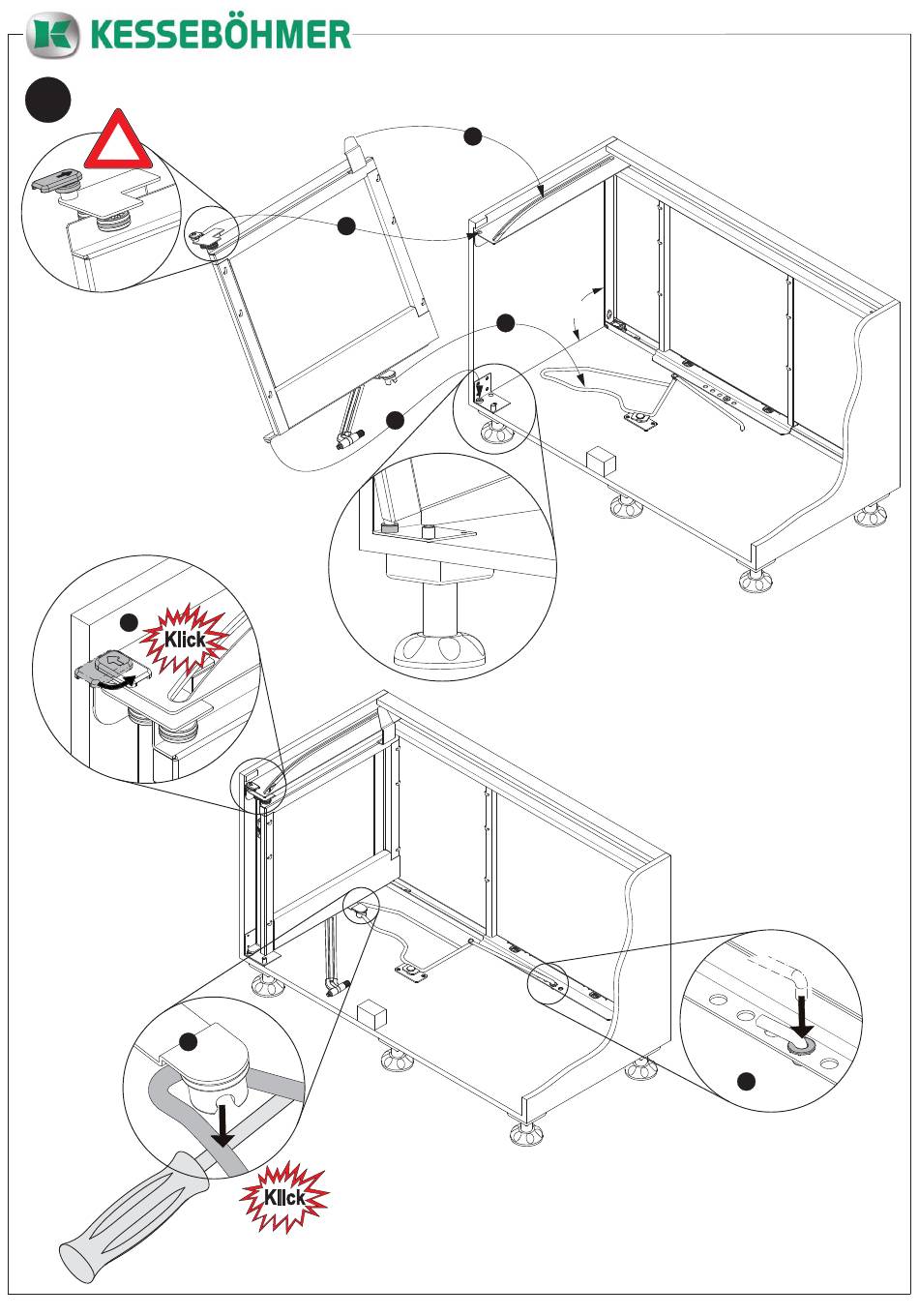 KESSEBÖHMER

Klick

Klick