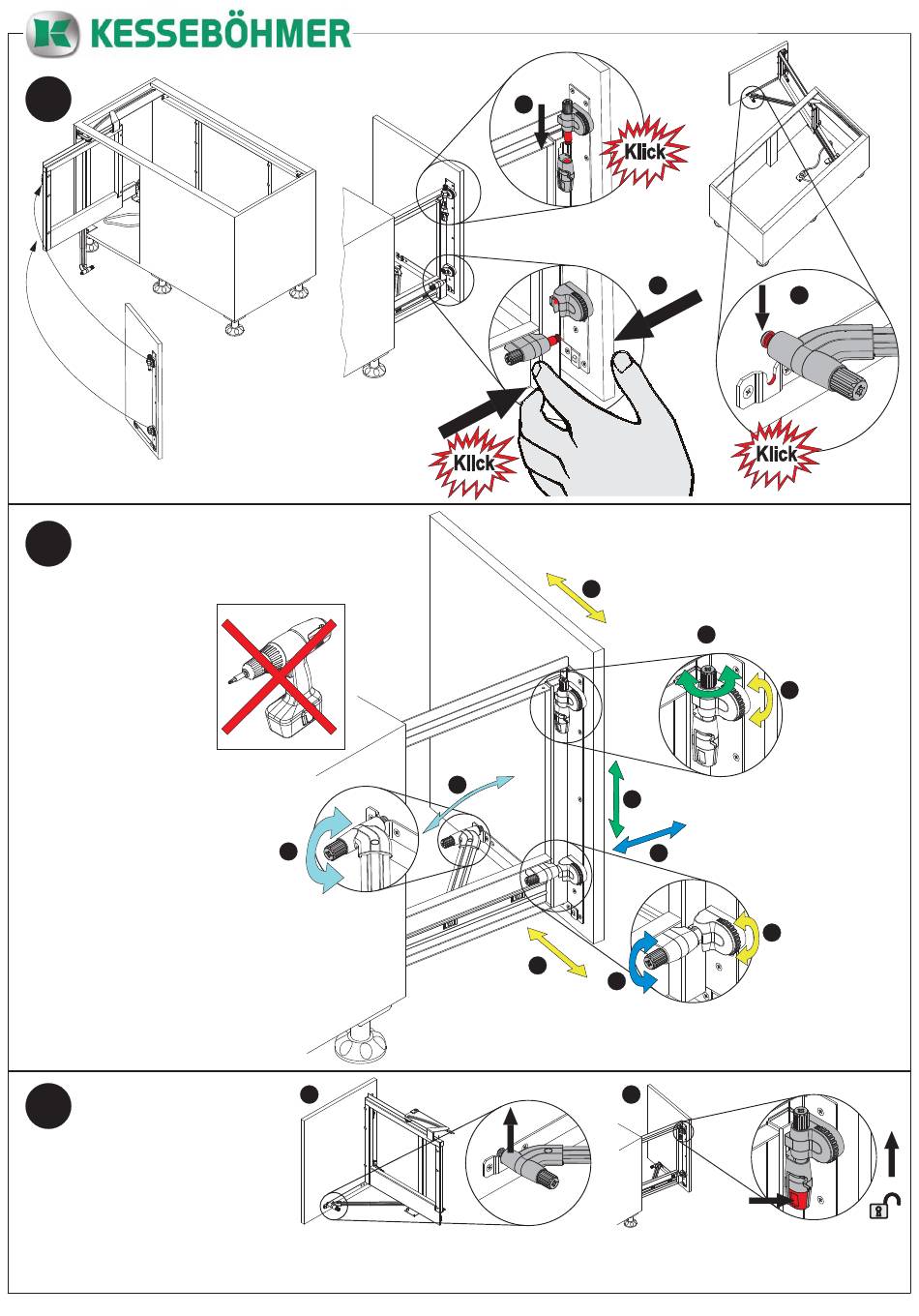 KESSEBÖHMER

Klick

Klick

Klick