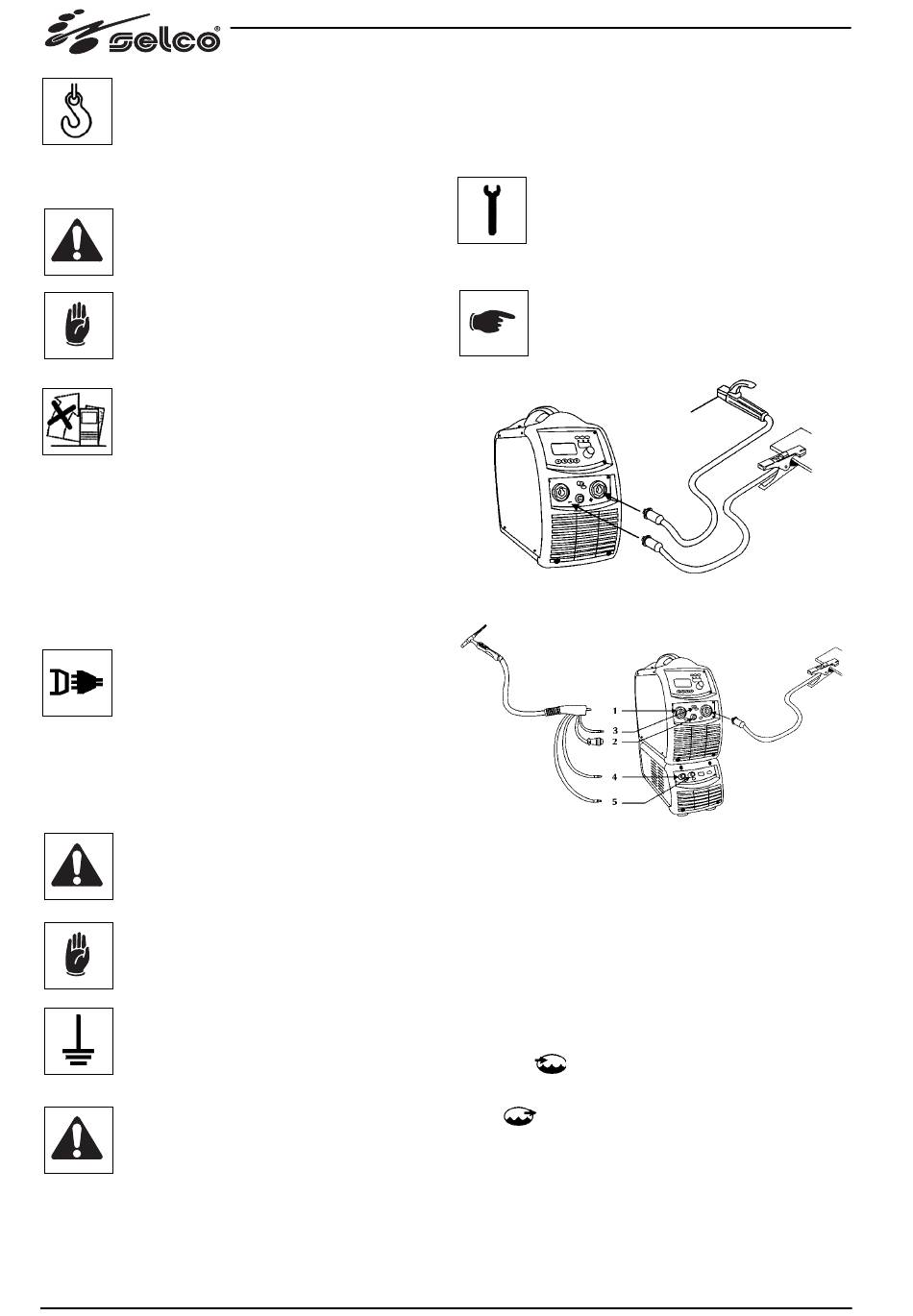 selco®

1
3
2
4
5