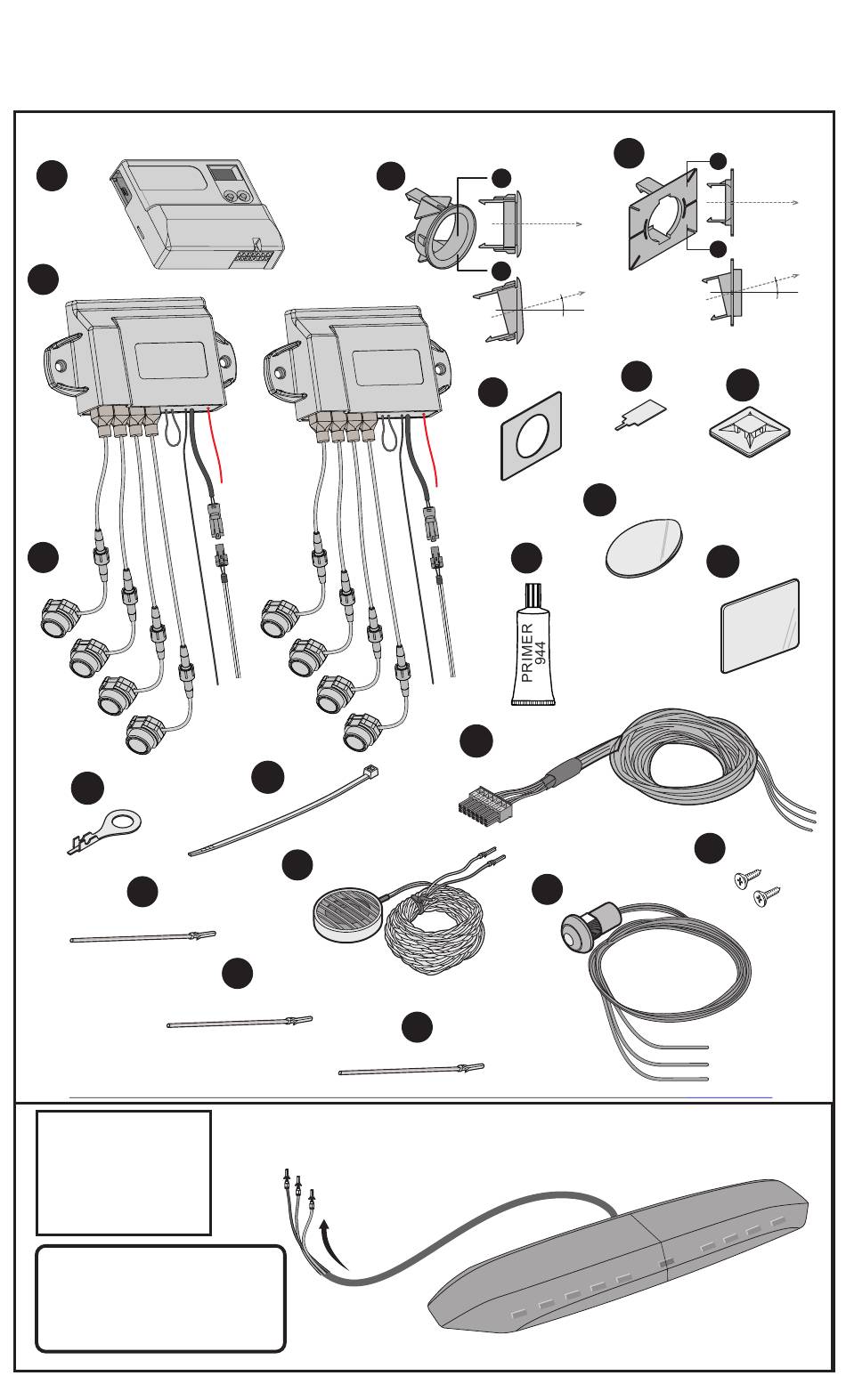 PRIMER
944