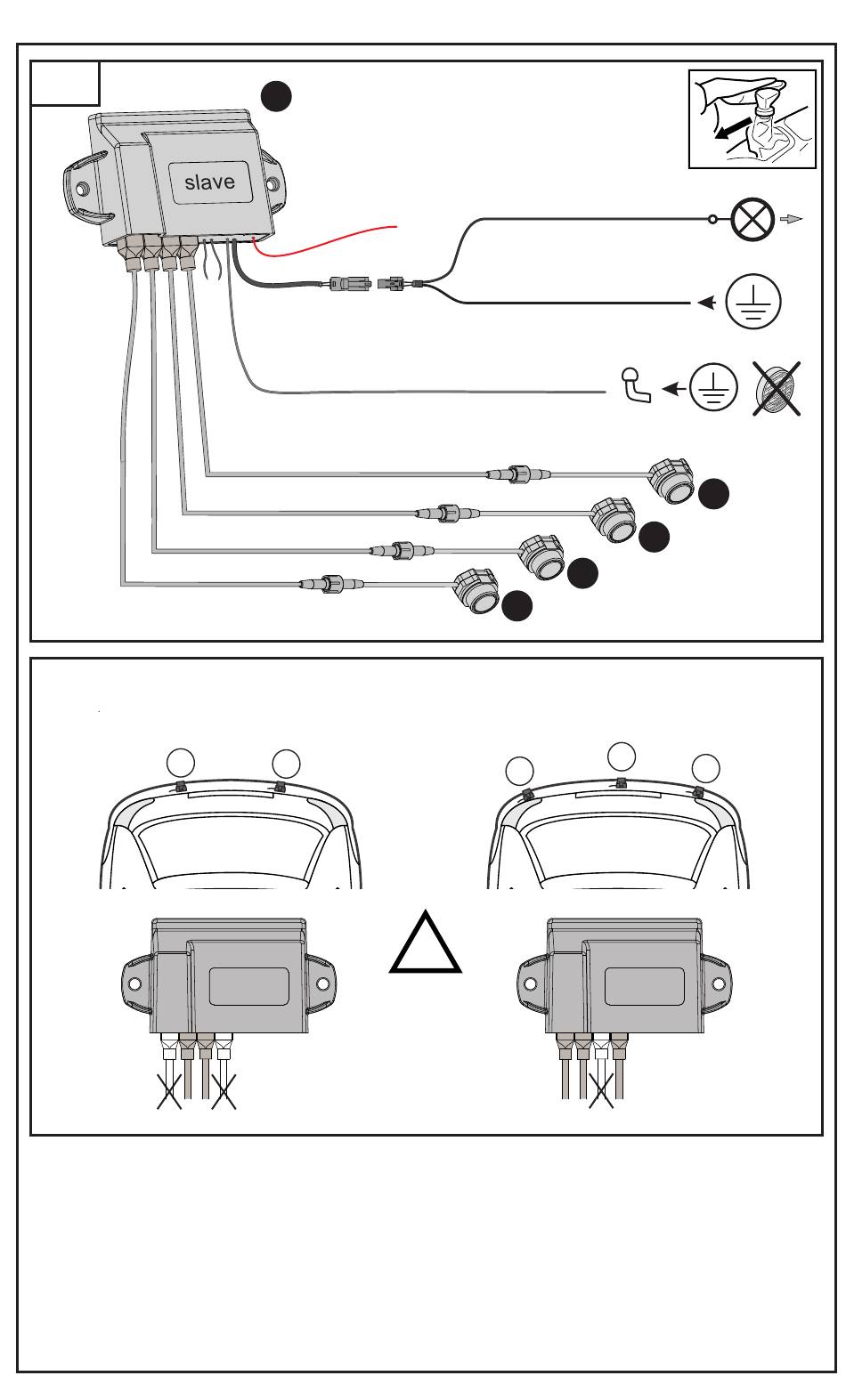 slave