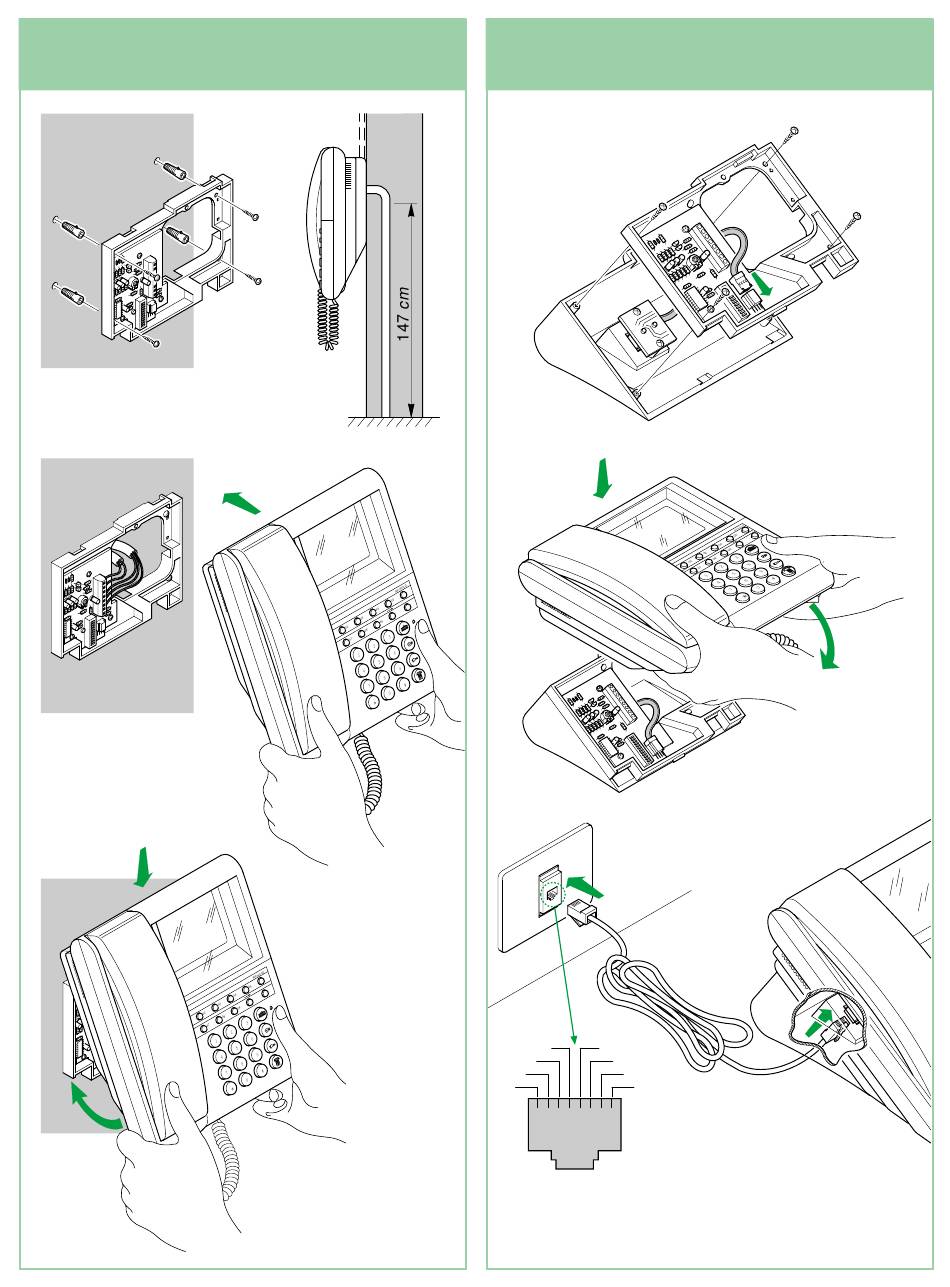 147 cm