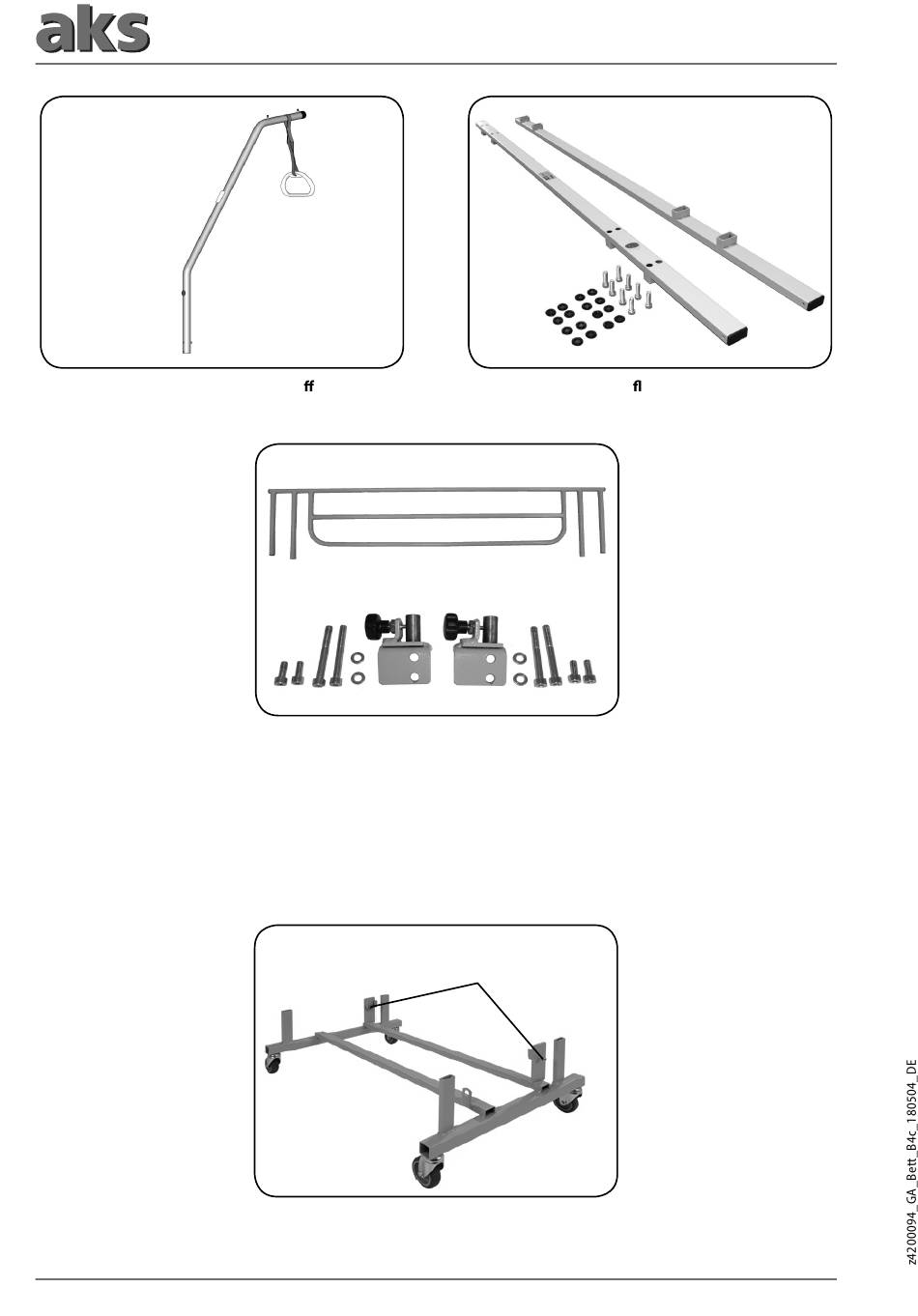 aks

ff

fl

z4200094_GA_Bett_B4c_180504_DE