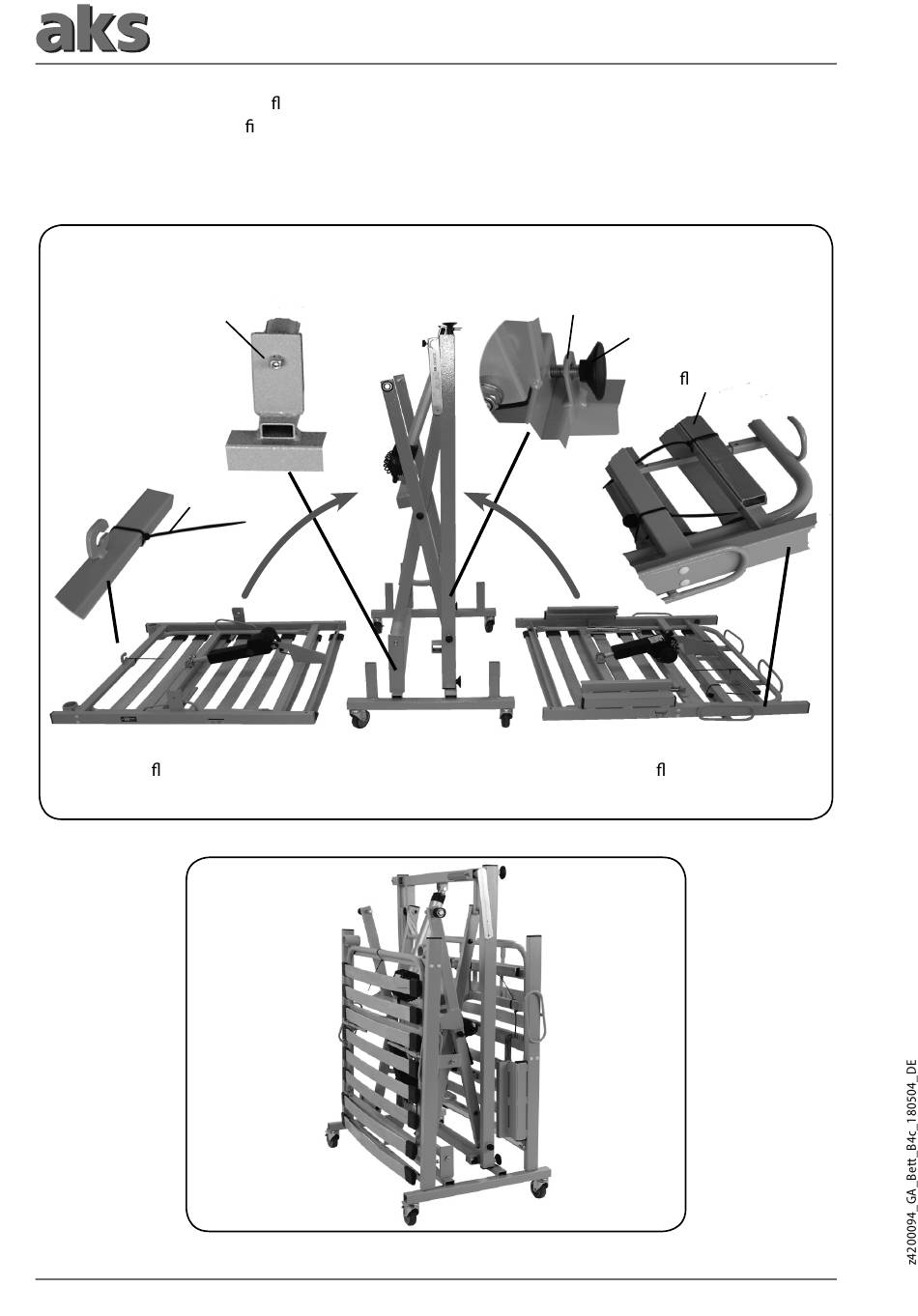 aks

ﬂ
ﬁ

ﬂ

ﬂ

ﬂ

z4200094_GA_Bett_B4c_180504_DE