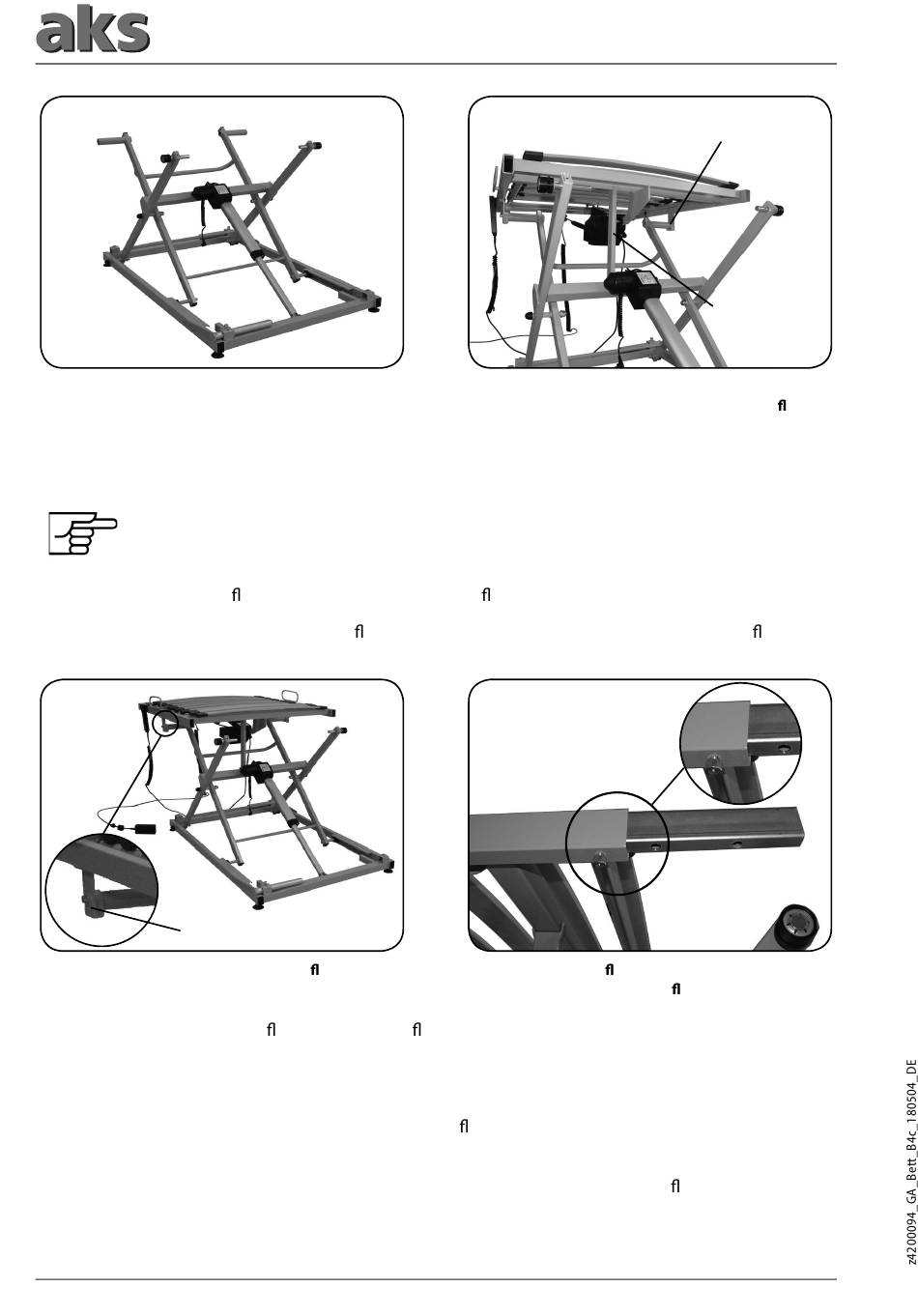 aks

ﬂ

ﬂ ﬂ

ﬂ ﬂ

ﬂ

ﬂ
ﬂ

ﬂ ﬂ

ﬂ

ﬂ

z4200094_GA_Bett_B4c_180504_DE