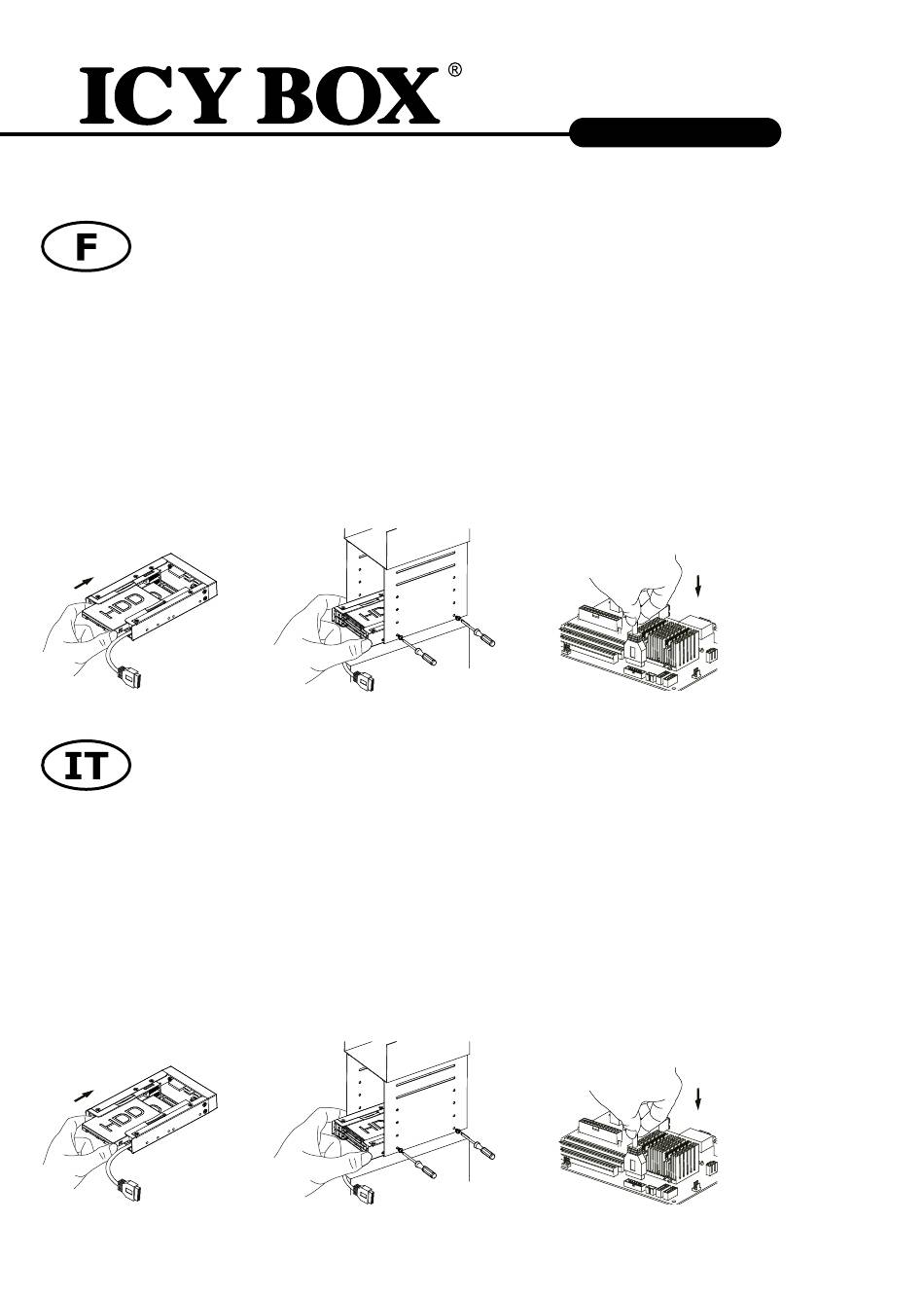 ICY BOX®

F

HDD

HDD

IT

HDD

HDD