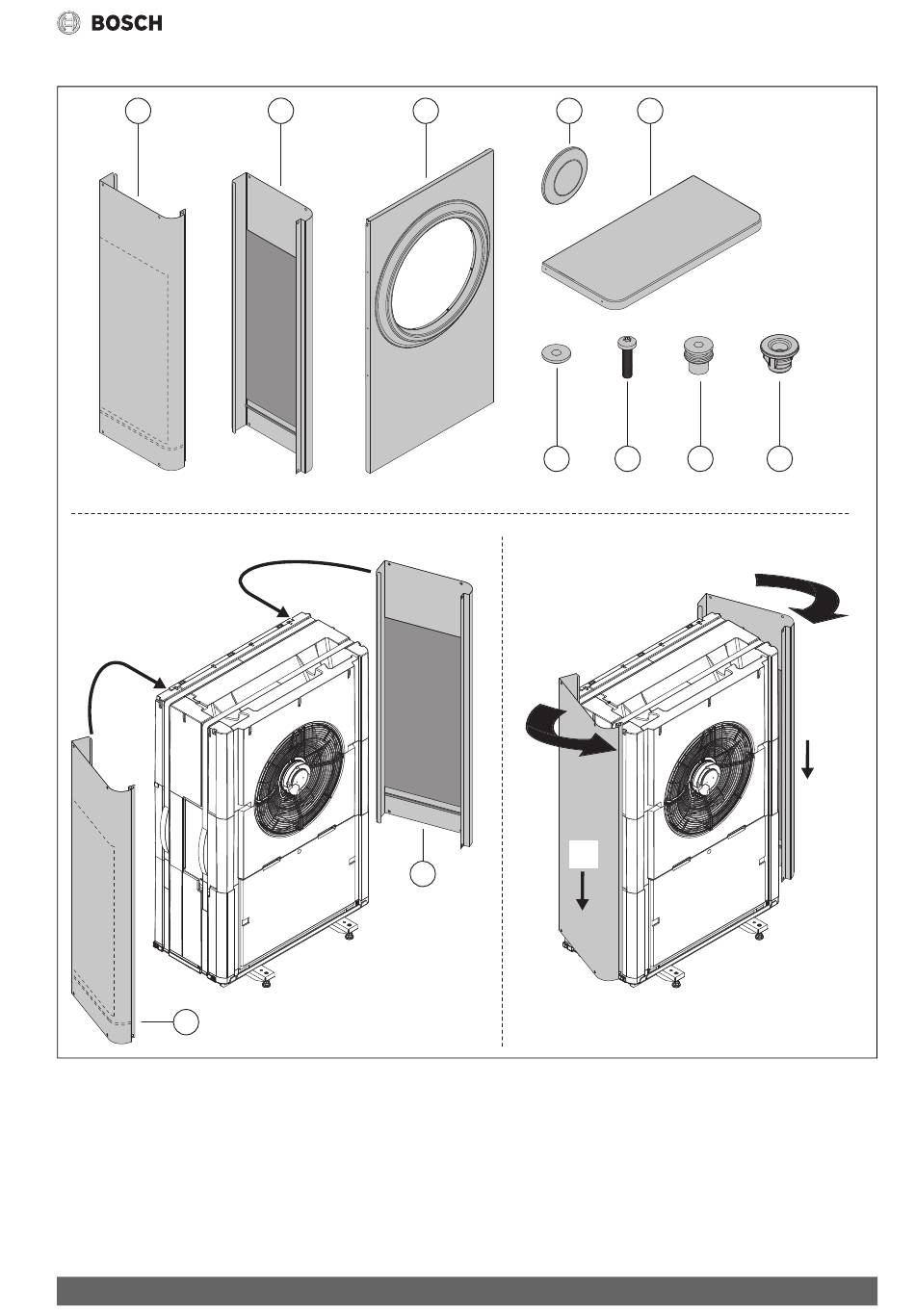 BOSCH