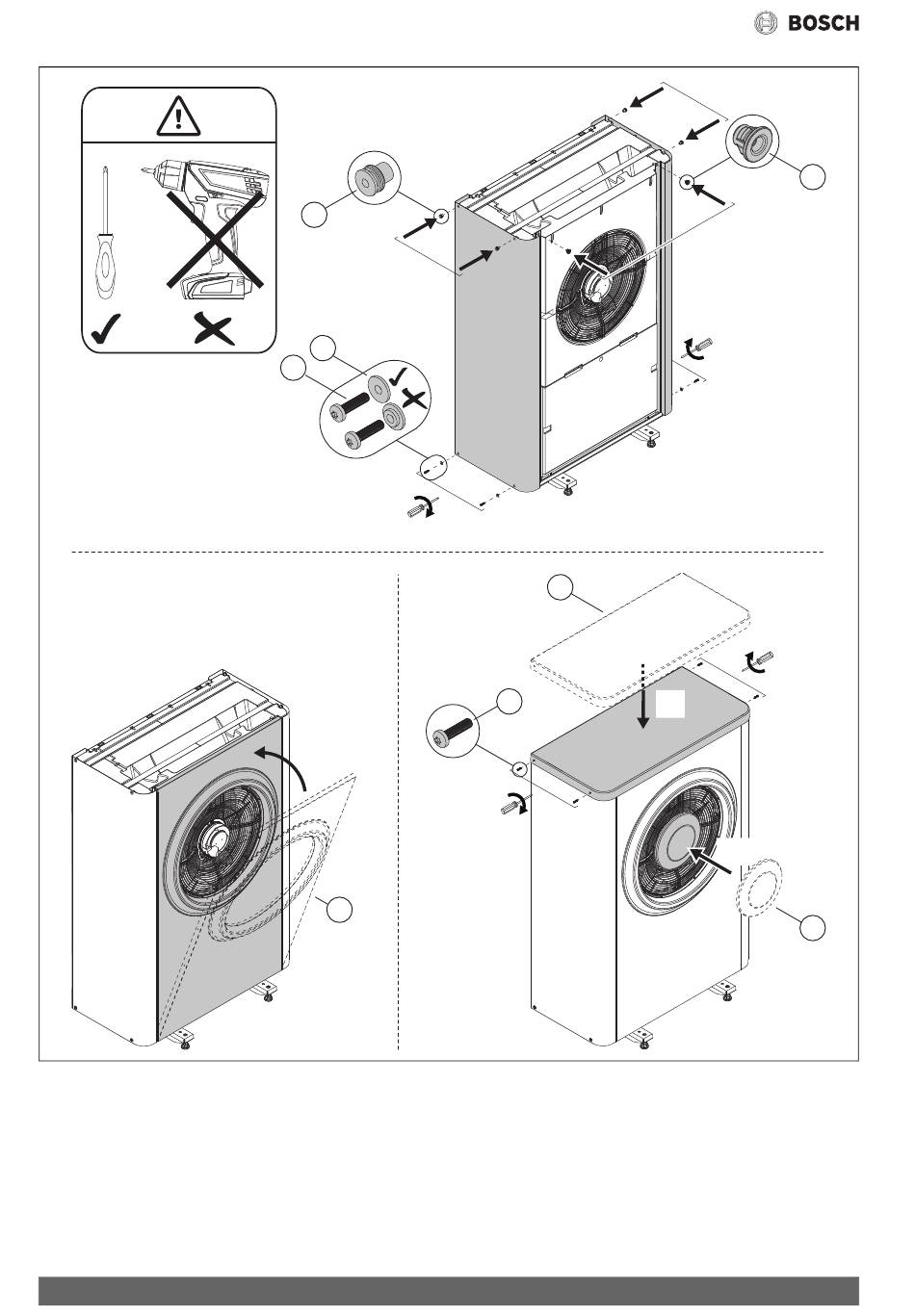 BOSCH