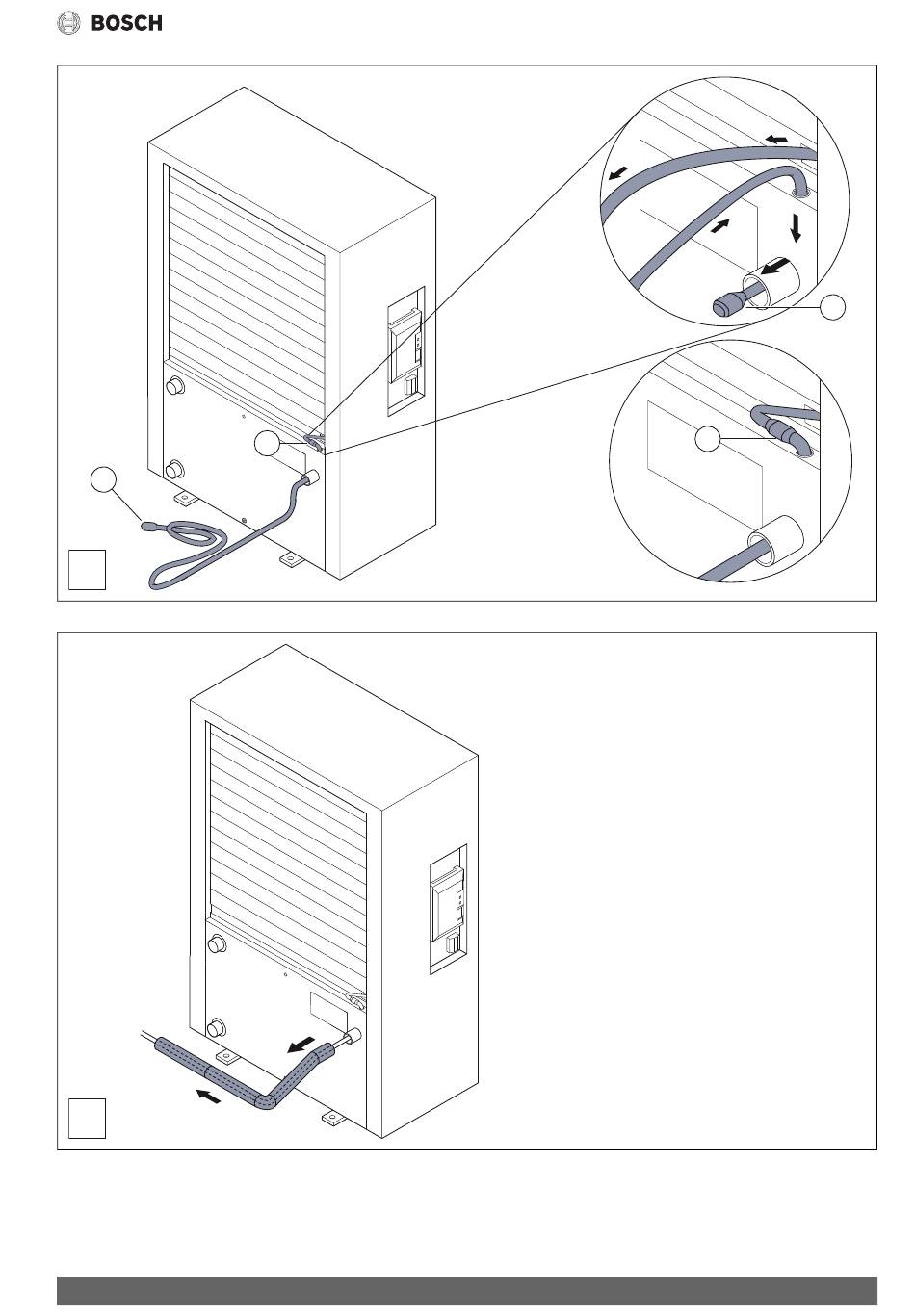 BOSCH