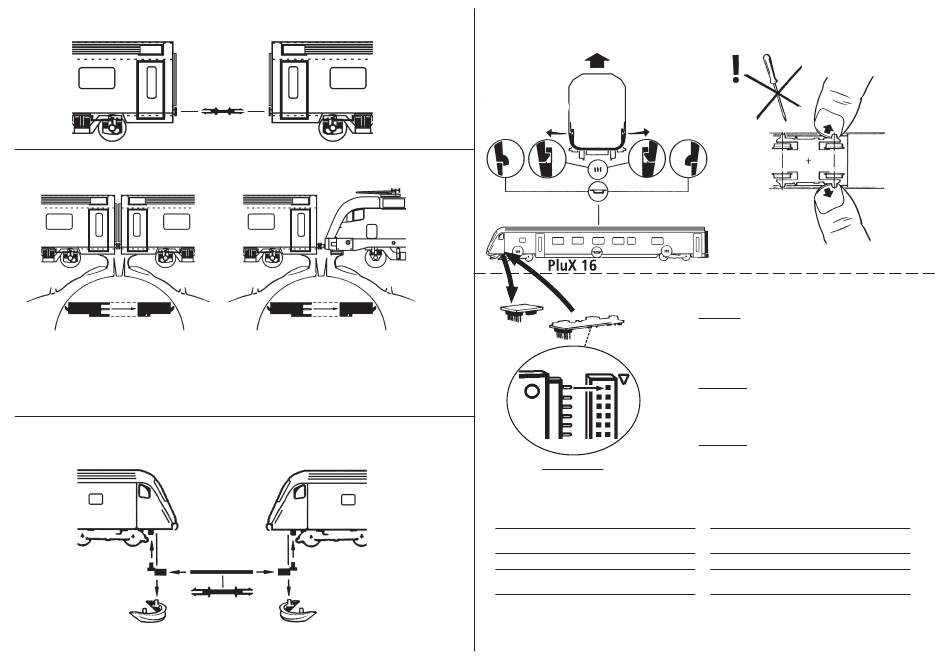 !

PluX 16