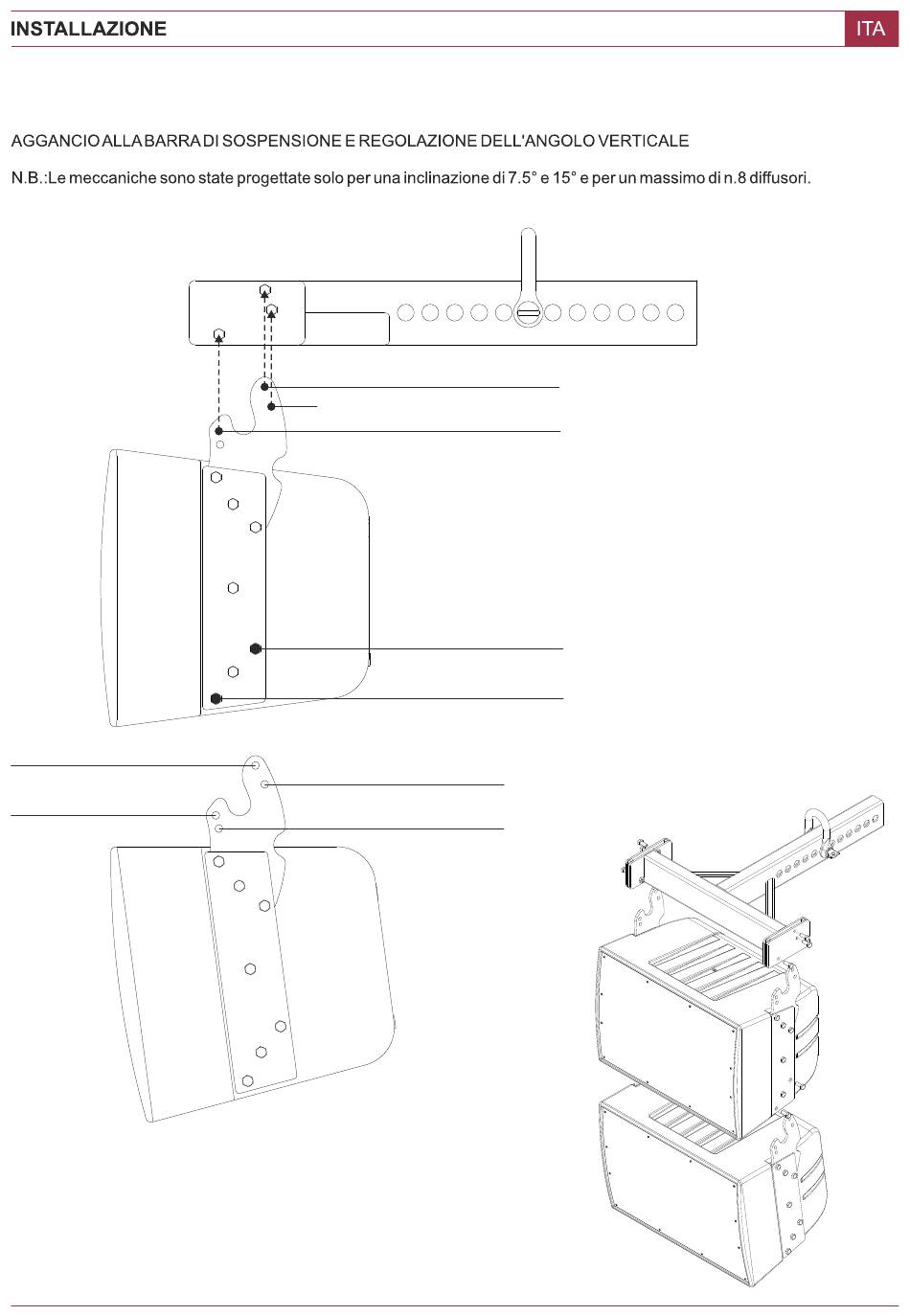 INSTALLAZIONE

ITA

AGGANCIO ALLA BARRA DI SOSPENSIONE E REGOLAZIONE DELL'ANGOLO VERTICALE

N.B.:Le meccaniche sono state progettate solo per una inclinazione di 7.5° e 15° e per un massimo di n.8 diffusori.