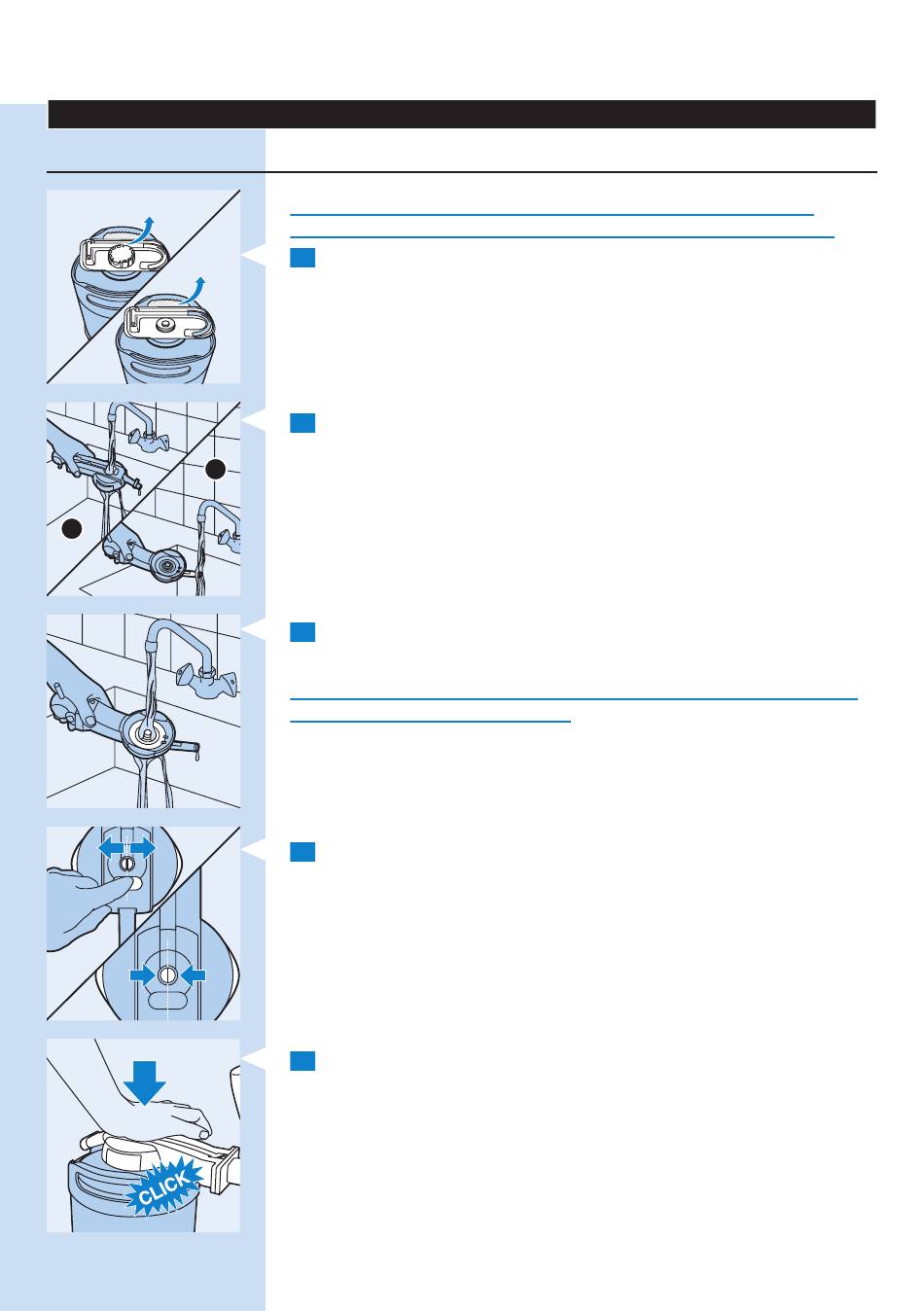 CLICK